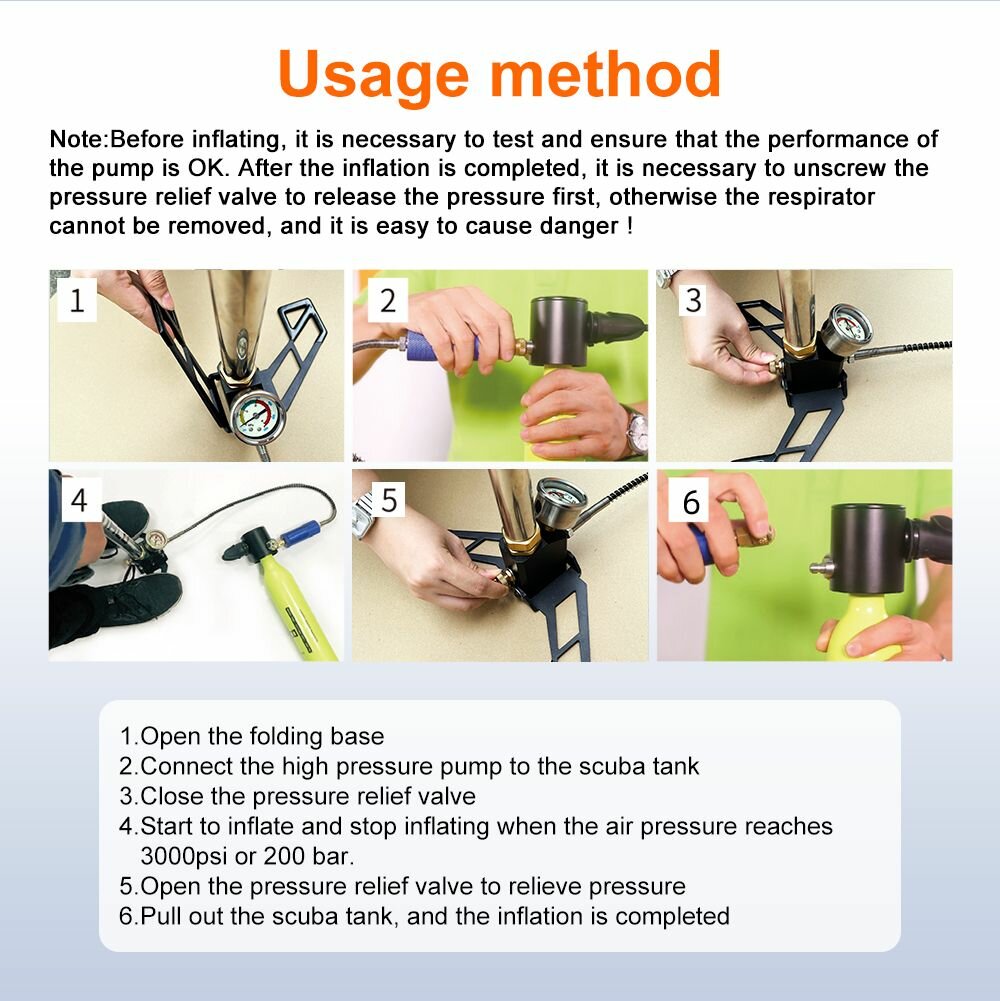 Usage method

Note:Before inflating, it is necessary to test and ensure that the performance of the pump is OK. After the inflation is completed, it is necessary to unscrew the pressure relief valve to release the pressure first, otherwise the respirator cannot be removed, and it is easy to cause danger !

1

2

3

4

5

6

1.Open the folding base
2.Connect the high pressure pump to the scuba tank
3.Close the pressure relief valve
4.Start to inflate and stop inflating when the air pressure reaches 3000psi or 200 bar.
5.Open the pressure relief valve to relieve pressure
6.Pull out the scuba tank, and the inflation is completed