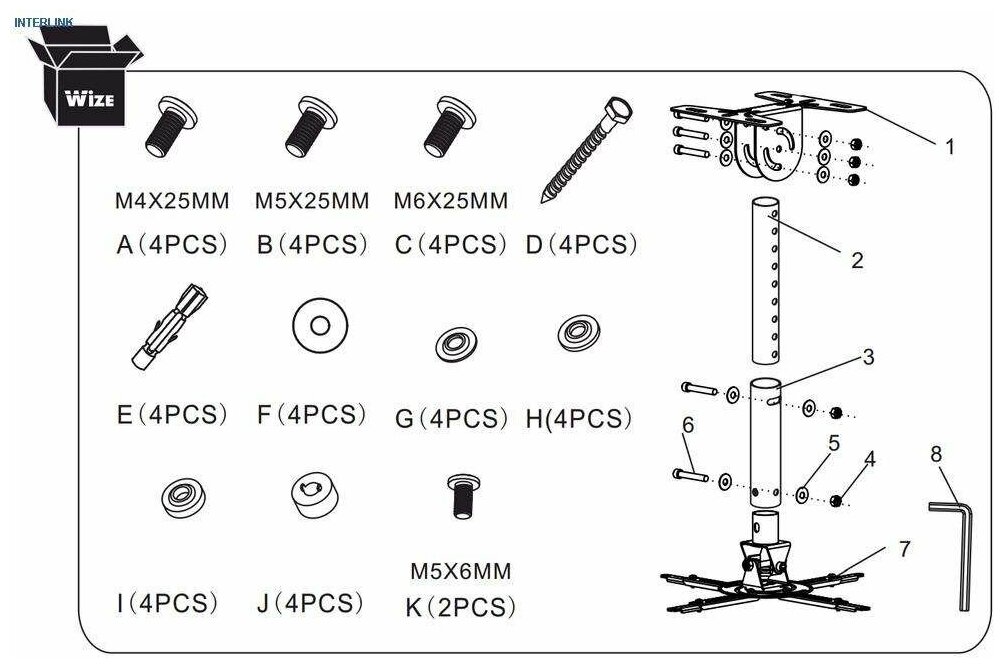 INTERLINK

Wize

M4X25MM
A（4PCS）

M5X25MM
B（4PCS）

M6X25MM
C（4PCS）

D（4PCS）

E（4PCS）

F（4PCS）

G（4PCS）

H(4PCS）

I（4PCS）

J（4PCS）

M5X6MM
K（2PCS）

1
2
3
6
5
4
8
7