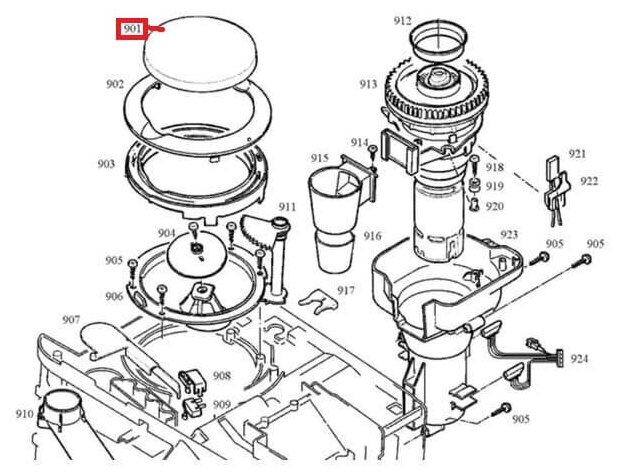 901
902
903
904
905
906
907
908
909
910
911
912
913
914
915
916
917
918
919
920
921
922
923
905
905
924
905