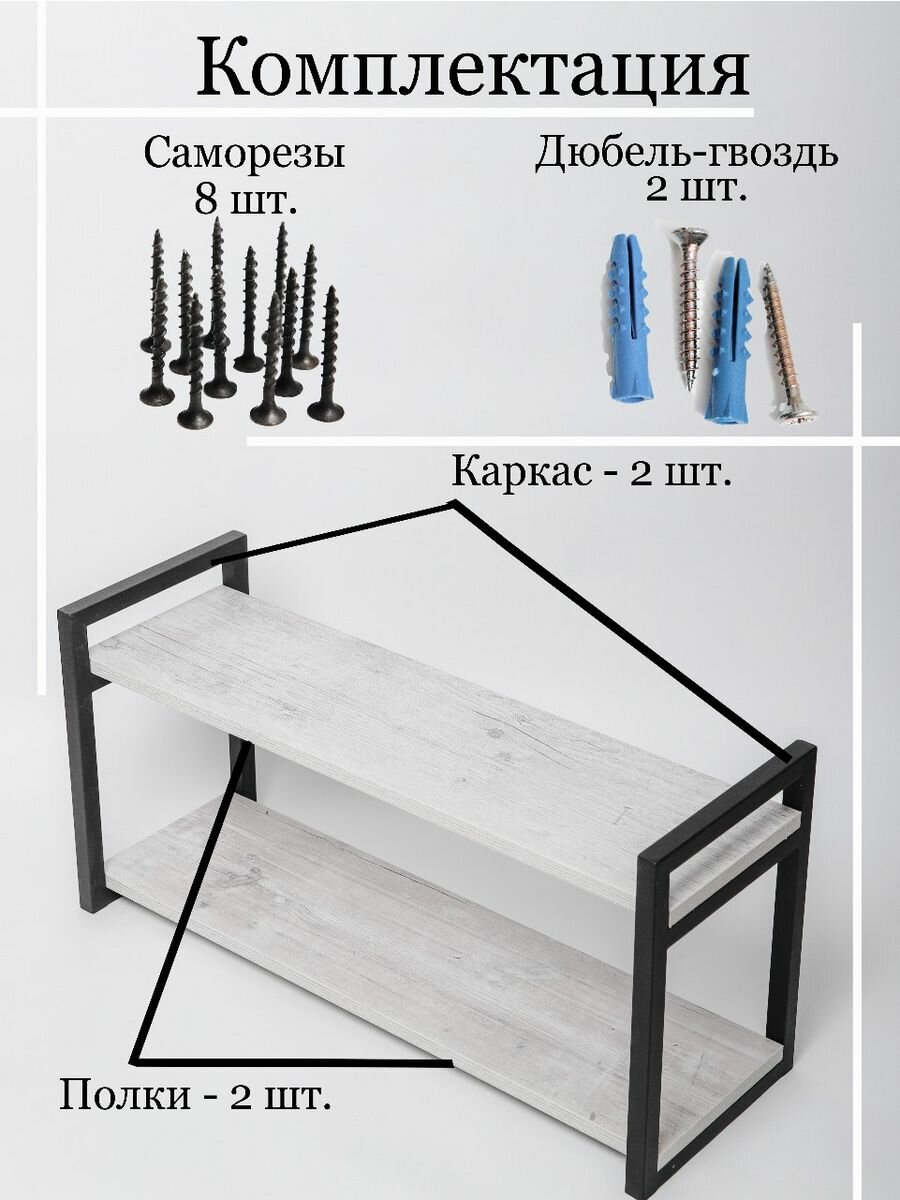 Комплектация

Саморезы
8 шт.

Дюбель-гвоздь
2 шт.

Каркас - 2 шт.

Полки - 2 шт.