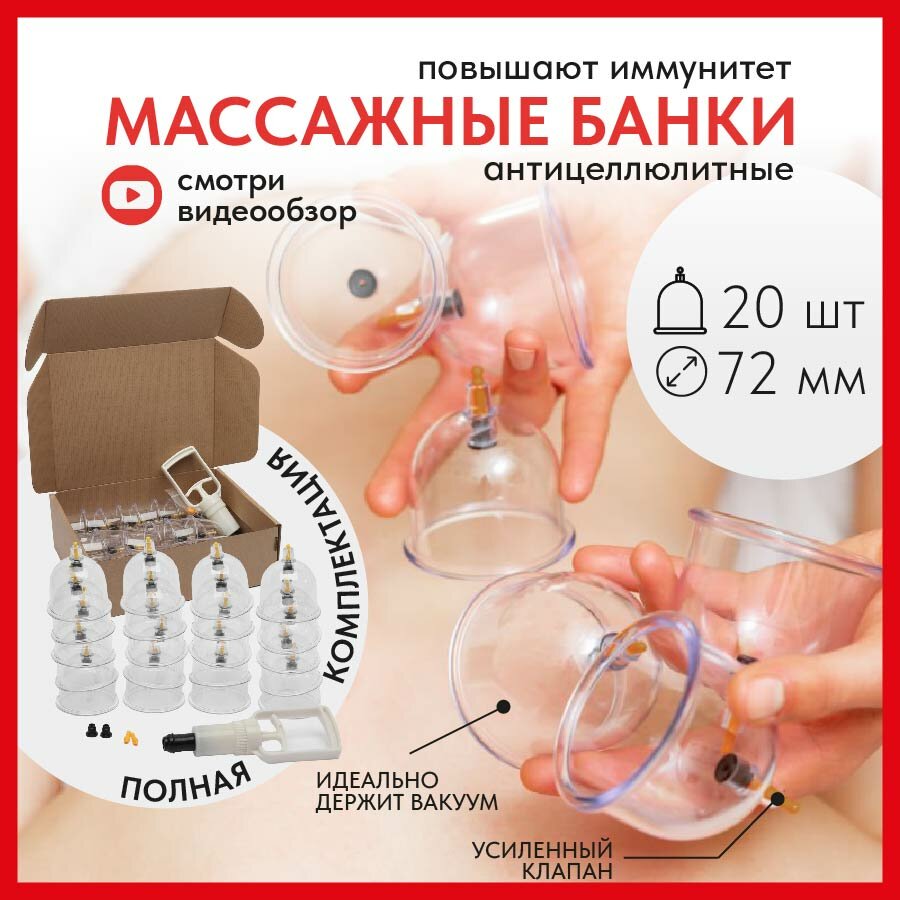 повышают иммунитет
МАССАЖНЫЕ БАНКИ
антицеллюлитные

смотри видеообзор

20 шт
72 мм

ПОЛНАЯ
КОМПЛЕКТАЦИЯ

ИДЕАЛЬНО ДЕРЖИТ ВАКУУМ

УСИЛЕННЫЙ КЛАПАН