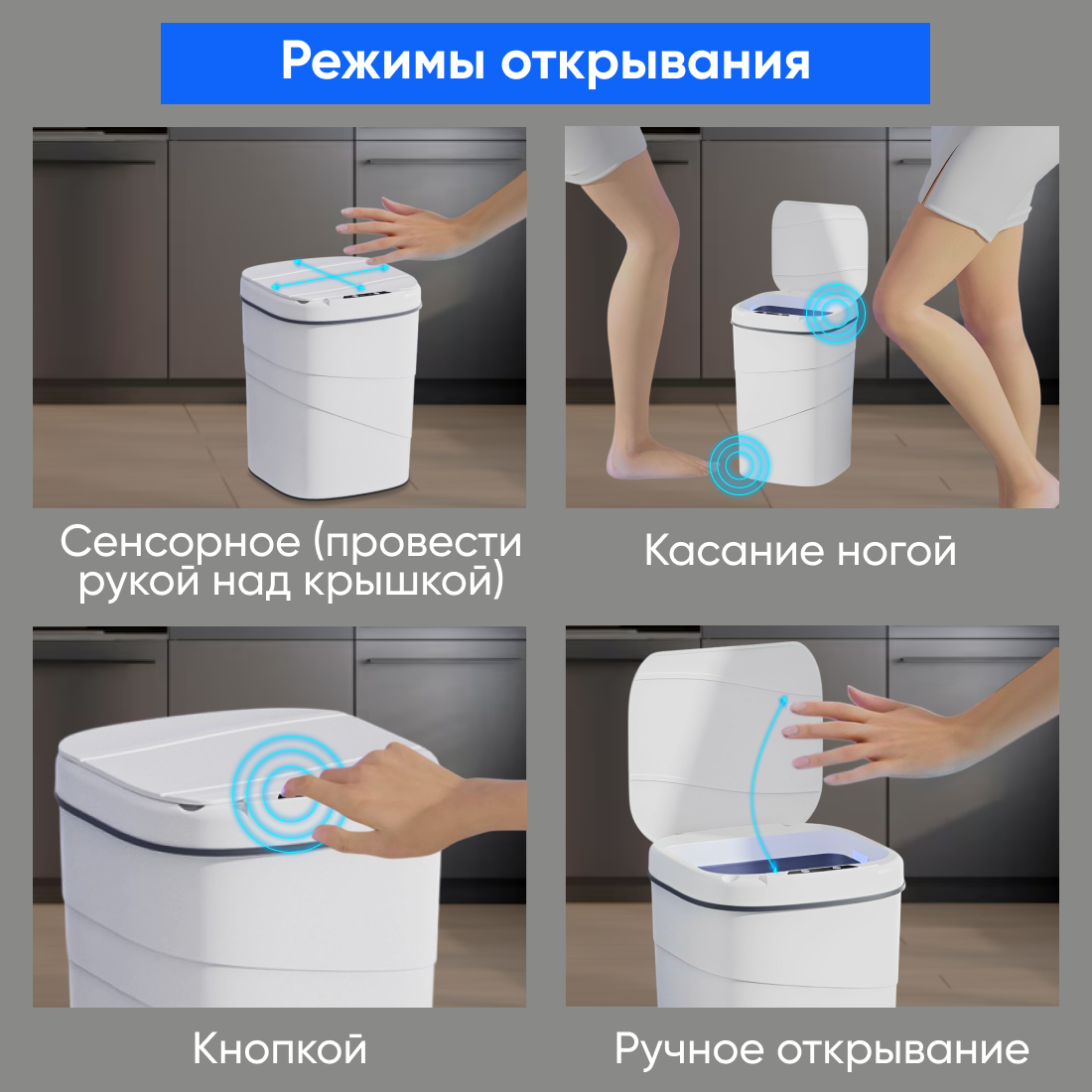 Режимы открывания

Сенсорное (провести рукой над крышкой)

Касание ногой

Кнопкой

Ручное открывание