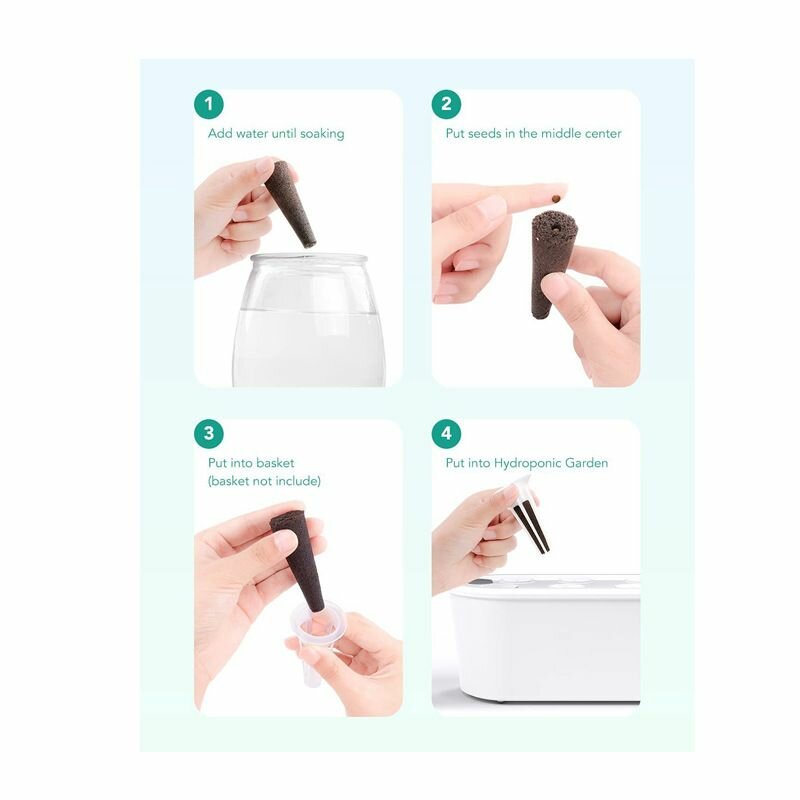 1
Add water until soaking

2
Put seeds in the middle center

3
Put into basket
(basket not include)

4
Put into Hydroponic Garden