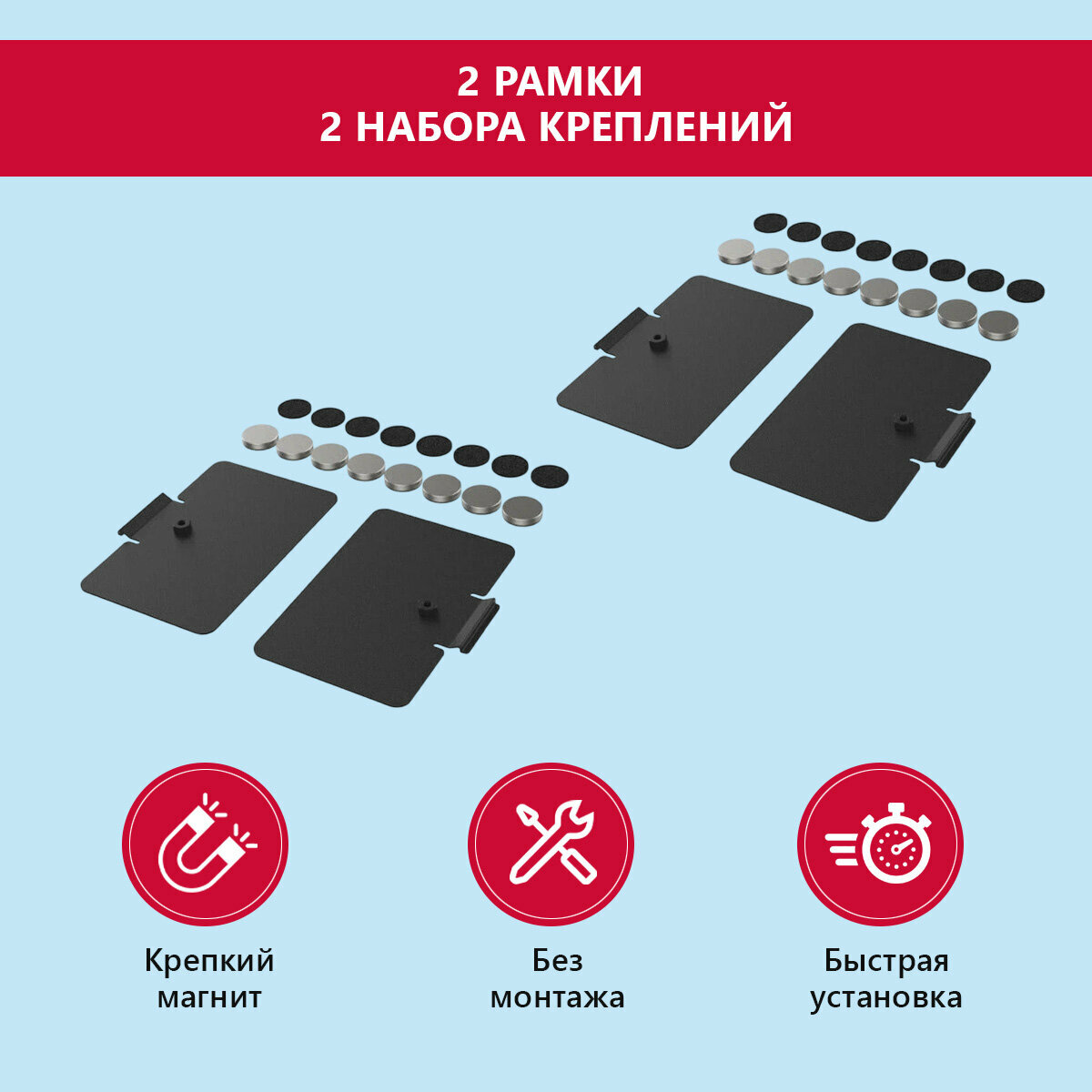 2 РАМКИ
2 НАБОРА КРЕПЛЕНИЙ

Крепкий магнит

Без монтажа

Быстрая установка