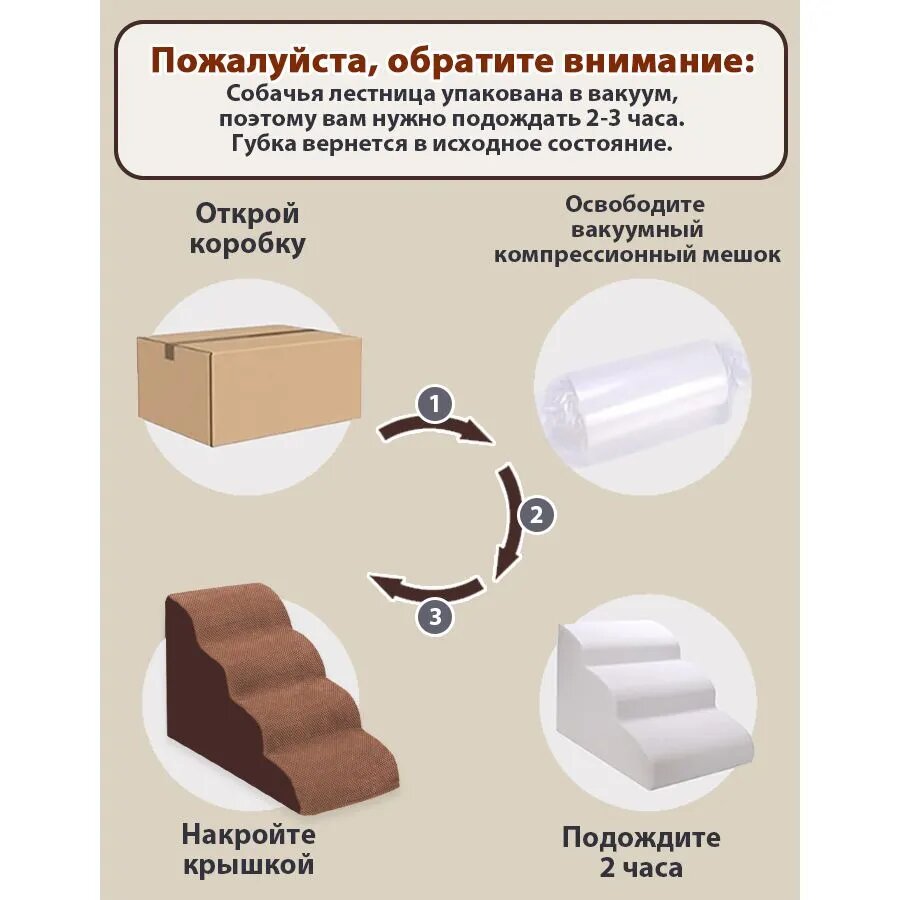 Пожалуйста, обратите внимание:
Собачья лестница упакована в вакуум, поэтому вам нужно подождать 2-3 часа. Губка вернется в исходное состояние.

Открой коробку

Освободите вакуумный компрессионный мешок

1

2

3

Накройте крышкой

Подождите 2 часа