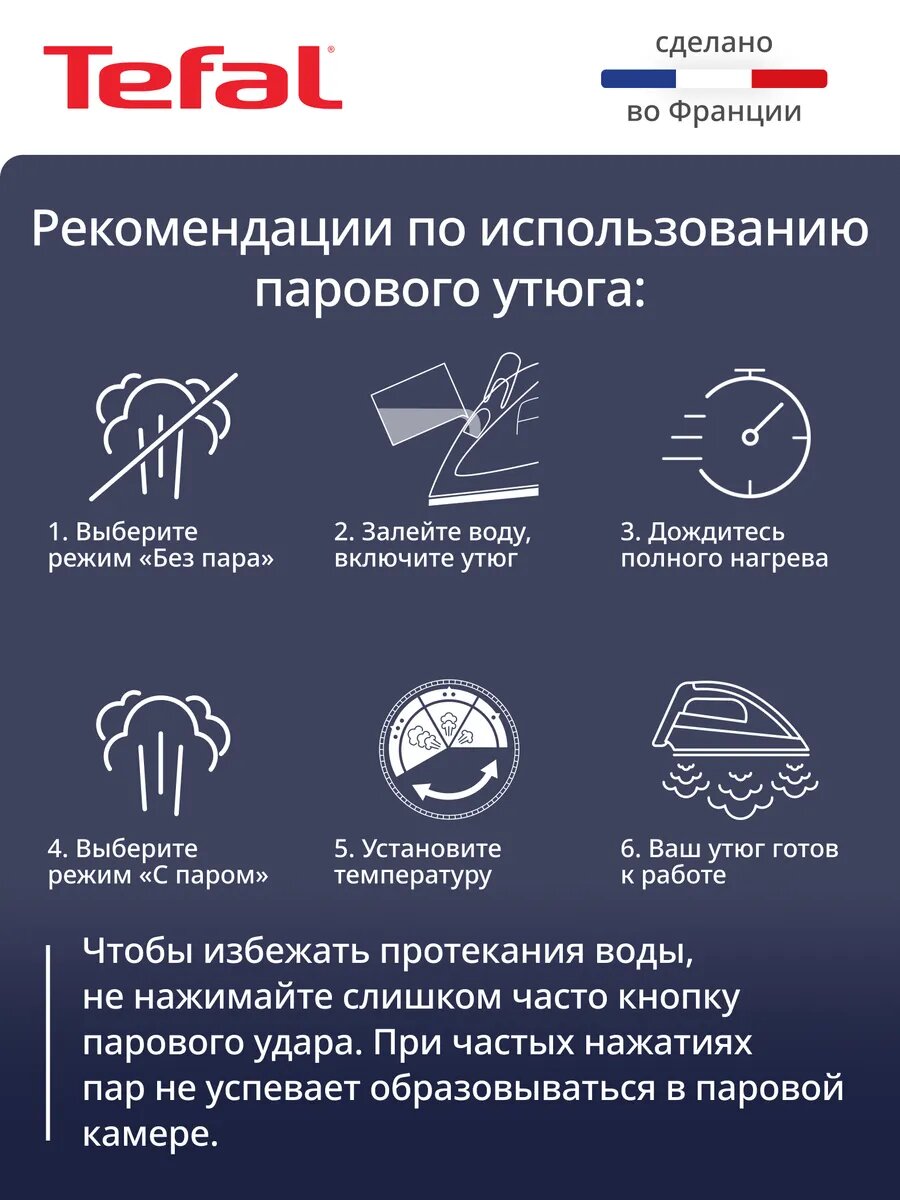 Tefal

сделано
во Франции

Рекомендации по использованию парового утюга:

1. Выберите режим «Без пара»

2. Залейте воду, включите утюг

3. Дождитесь полного нагрева

4. Выберите режим «С паром»

5. Установите температуру

6. Ваш утюг готов к работе

Чтобы избежать протекания воды, не нажимайте слишком часто кнопку парового удара. При частых нажатиях пар не успевает образовываться в паровой камере.