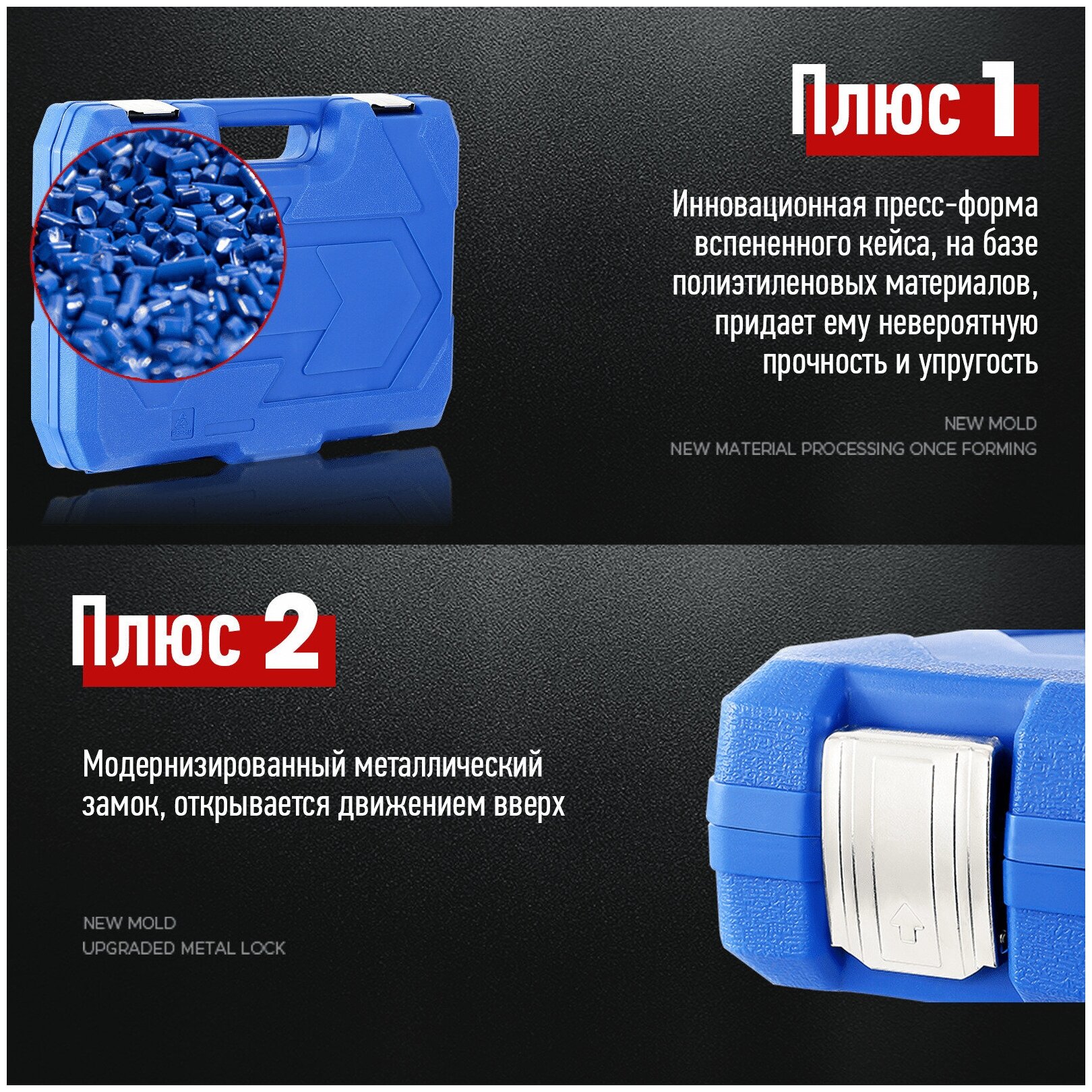 Плюс 1

Инновационная пресс-форма вспененного кейса, на базе полиэтиленовых материалов, придает ему невероятную прочность и упругость

NEW MOLD
NEW MATERIAL PROCESSING ONCE FORMING

Плюс 2

Модернизированный металлический замок, открывается движением вверх

NEW MOLD
UPGRADED METAL LOCK