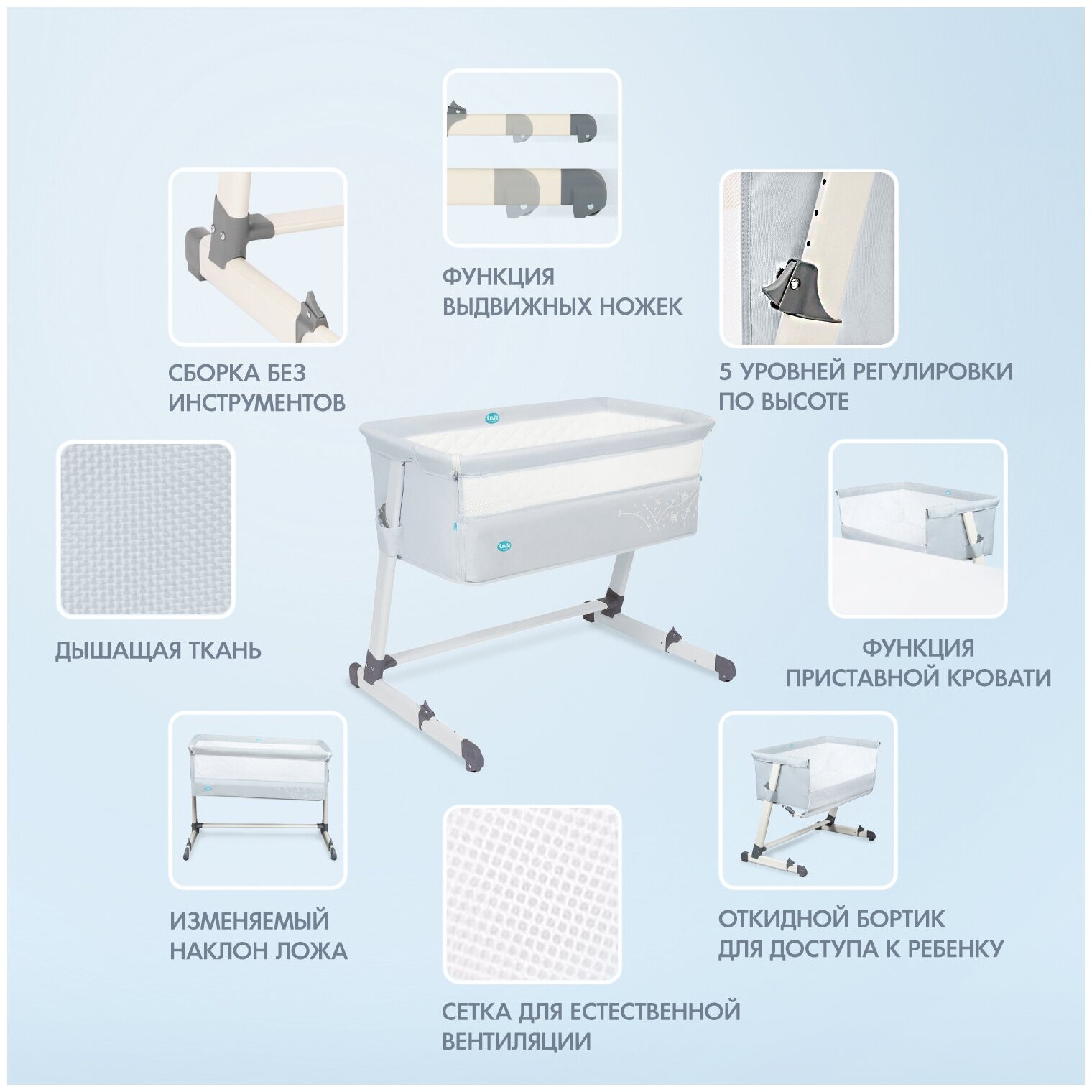 ФУНКЦИЯ ВЫДВИЖНЫХ НОЖЕК

СБОРКА БЕЗ ИНСТРУМЕНТОВ

5 УРОВНЕЙ РЕГУЛИРОВКИ ПО ВЫСОТЕ

ДЫШАЩАЯ ТКАНЬ

ФУНКЦИЯ ПРИСТАВНОЙ КРОВАТИ

ИЗМЕНЯЕМЫЙ НАКЛОН ЛОЖА

ОТКИДНОЙ БОРТИК ДЛЯ ДОСТУПА К РЕБЕНКУ

СЕТКА ДЛЯ ЕСТЕСТВЕННОЙ ВЕНТИЛЯЦИИ