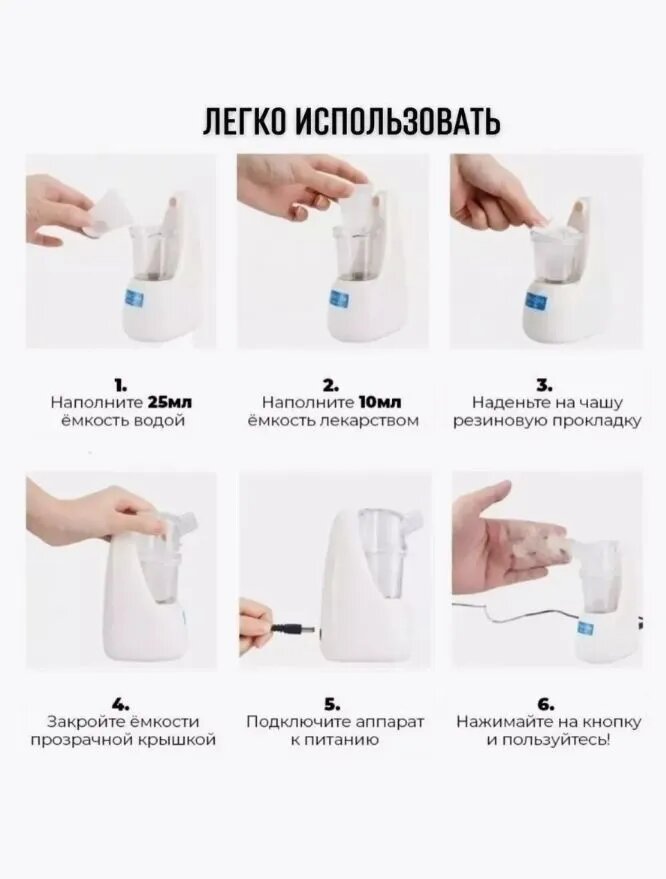 ЛЕГКО ИСПОЛЬЗОВАТЬ

1.
Наполните 25мл ёмкость водой

2.
Наполните 10мл ёмкость лекарством

3.
Наденьте на чашу резиновую прокладку

4.
Закройте ёмкости прозрачной крышкой

5.
Подключите аппарат к питанию

6.
Нажимайте на кнопку и пользуйтесь!