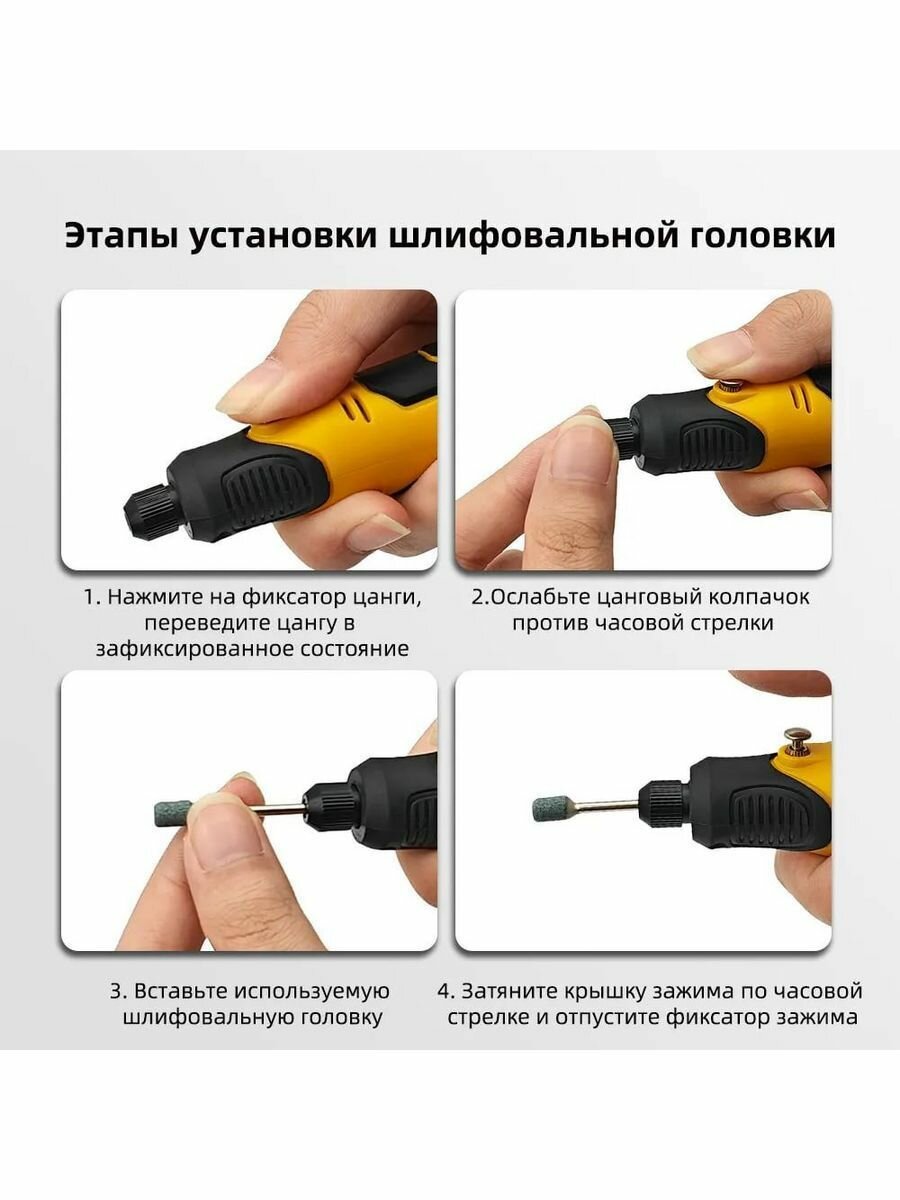 Этапы установки шлифовальной головки

1. Нажмите на фиксатор цанги, переведите цангу в зафиксированное состояние

2.Ослабьте цанговый колпачок против часовой стрелки

3. Вставьте используемую шлифовальную головку

4. Затяните крышку зажима по часовой стрелке и отпустите фиксатор зажима