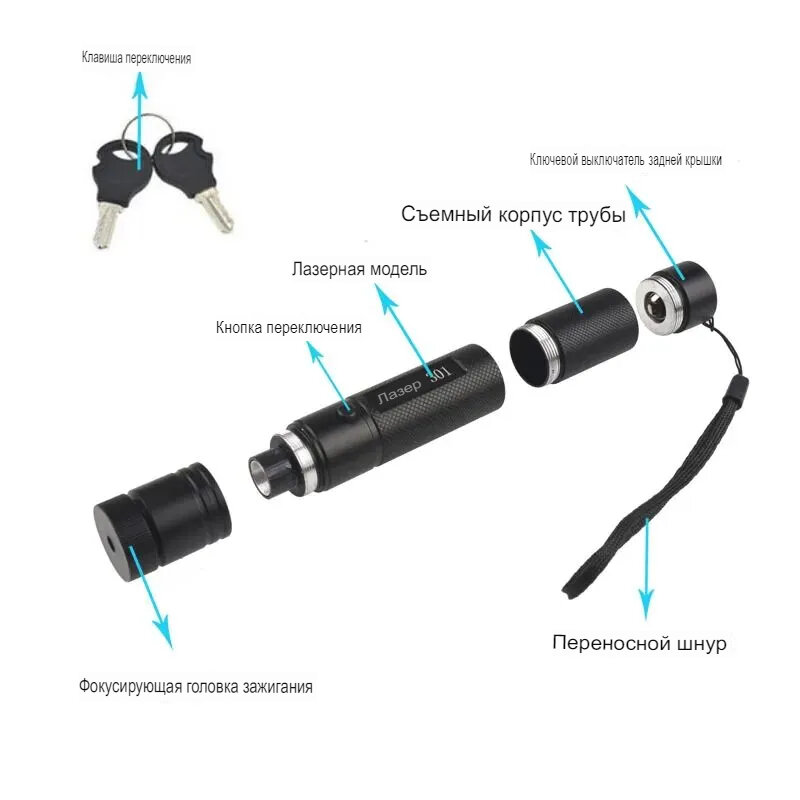 Клавиша переключения

Ключевой выключатель задней крышки

Съемный корпус трубы

Лазерная модель

Кнопка переключения

Лазер 301

Переносной шнур

Фокусирующая головка зажигания