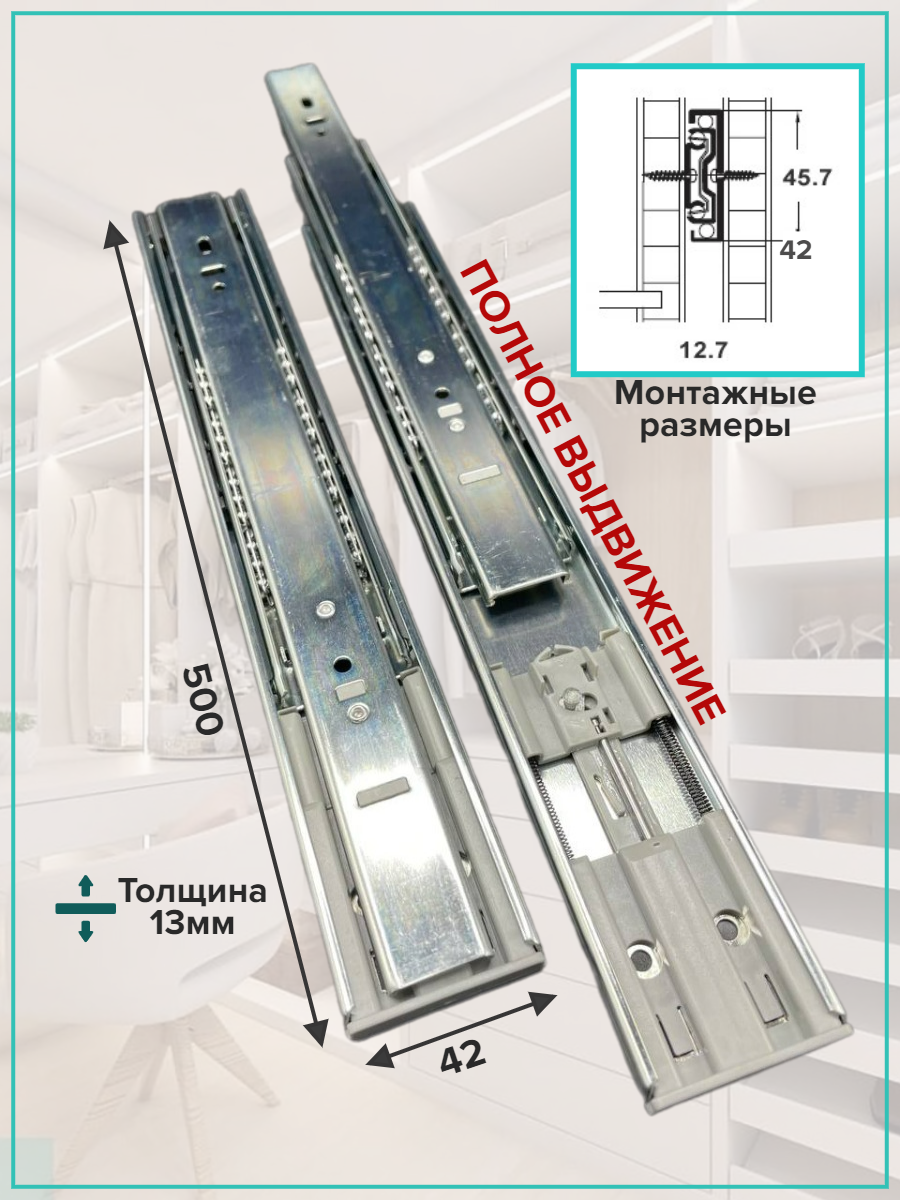 45.7
42
12.7
Монтажные размеры

ПОЛНОЕ ВЫДВИЖЕНИЕ

500

Толщина 13мм

42