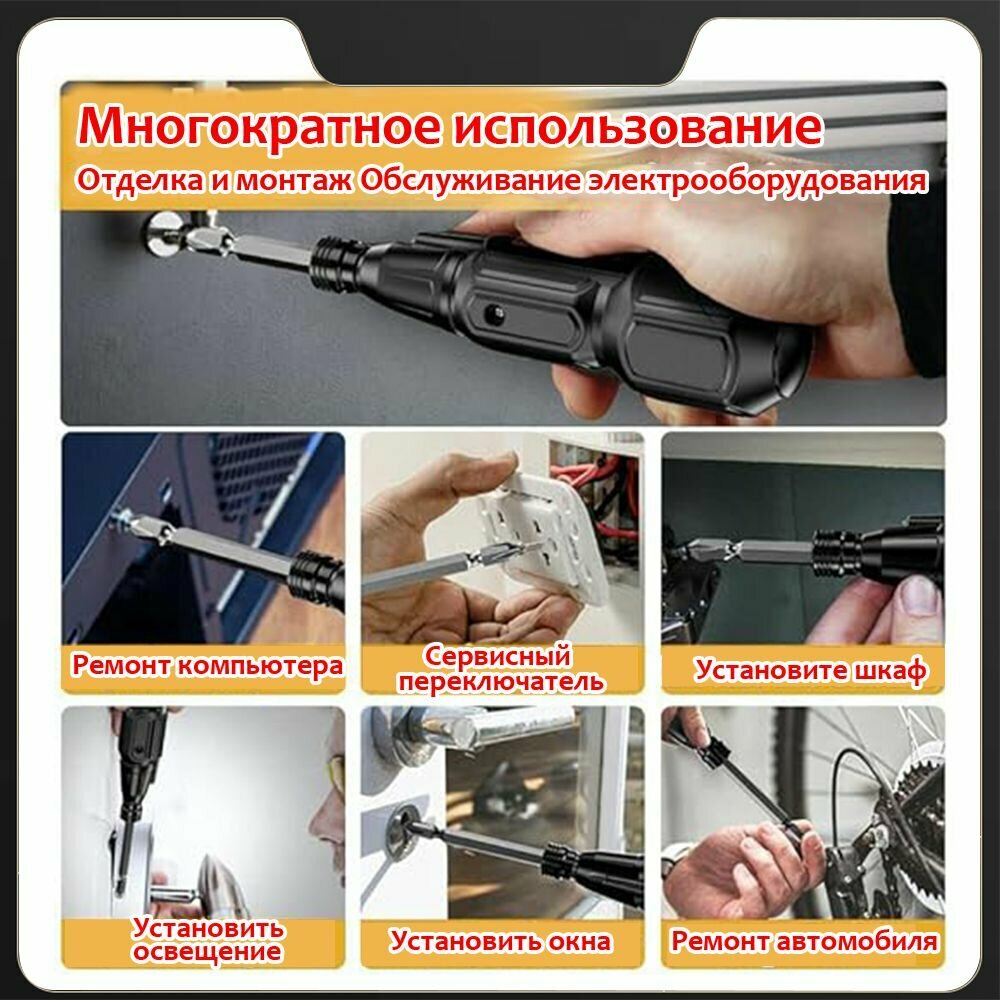 Многократное использование
Отделка и монтаж Обслуживание электрооборудования

Ремонт компьютера

Сервисный переключатель

Установите шкаф

Установить освещение

Установить окна

Ремонт автомобиля