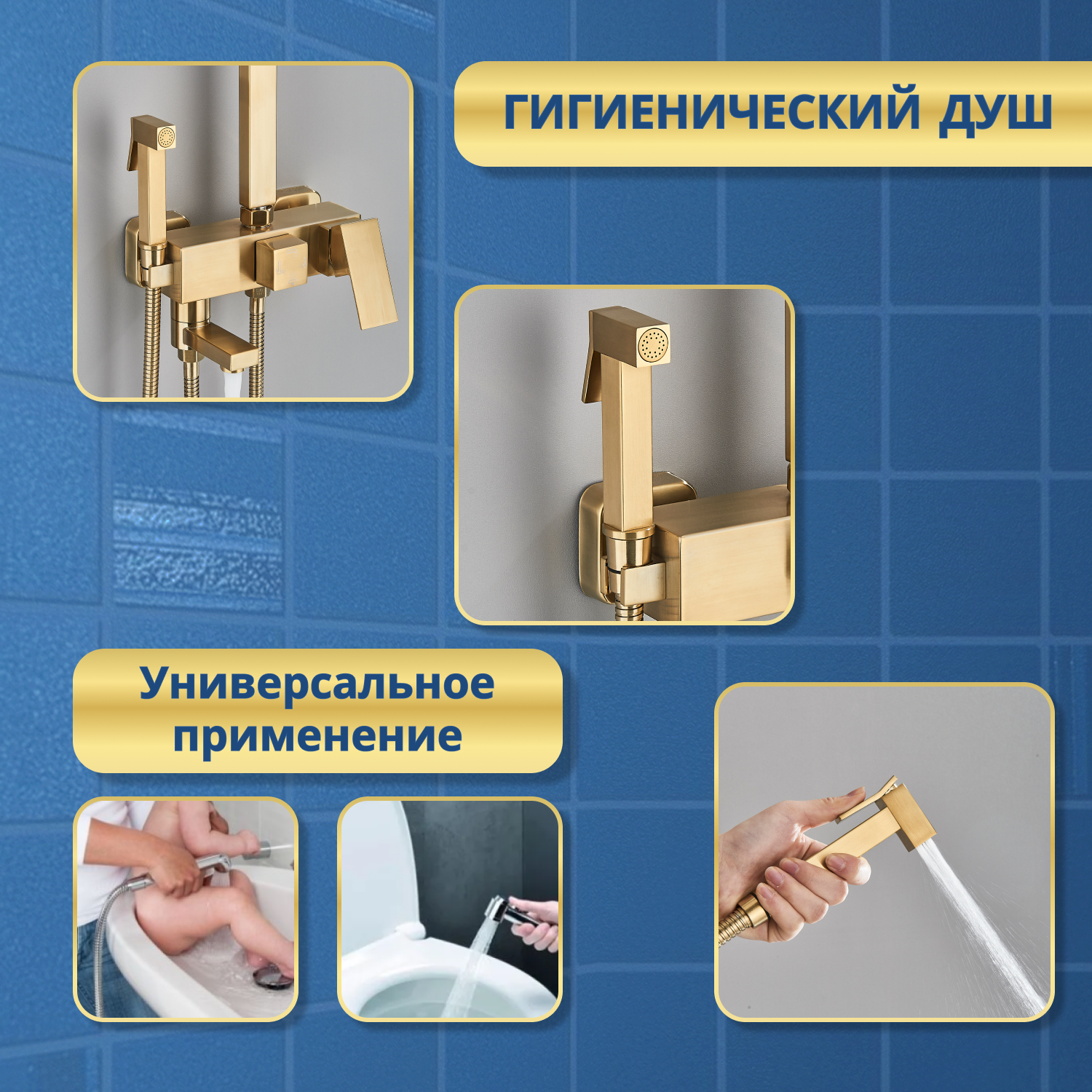 ГИГИЕНИЧЕСКИЙ ДУШ

Универсальное применение