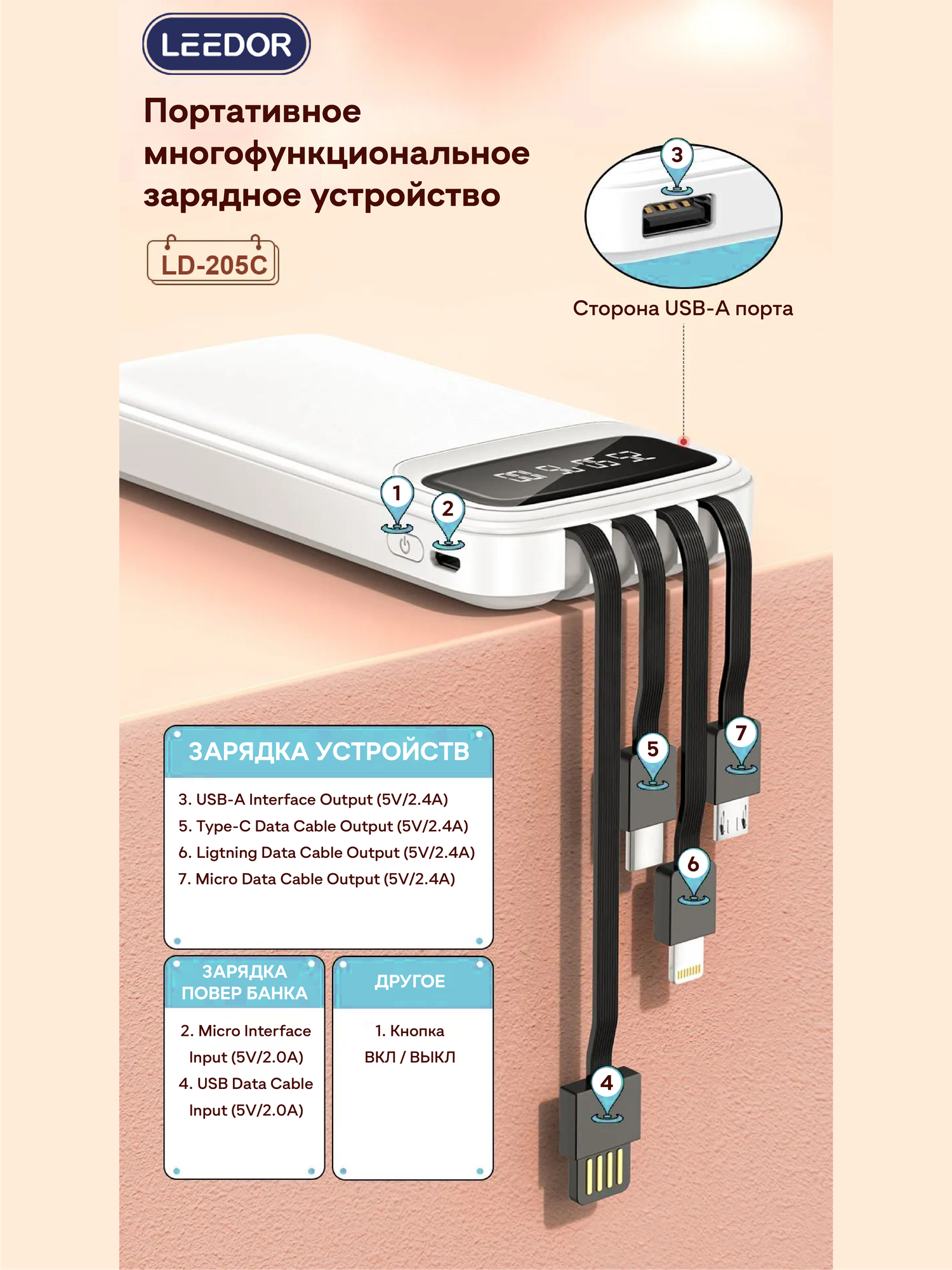 LEEDOR

Портативное многофункциональное зарядное устройство

LD-205C

3

Сторона USB-A порта

1

2

5

7

6

4

ЗАРЯДКА УСТРОЙСТВ

3. USB-A Interface Output (5V/2.4A)
5. Type-C Data Cable Output (5V/2.4A)
6. Ligtning Data Cable Output (5V/2.4A)
7. Micro Data Cable Output (5V/2.4A)

ЗАРЯДКА ПОВЕР БАНКА

2. Micro Interface Input (5V/2.0A)
4. USB Data Cable Input (5V/2.0A)

ДРУГОЕ

1. Кнопка ВКЛ / ВЫКЛ