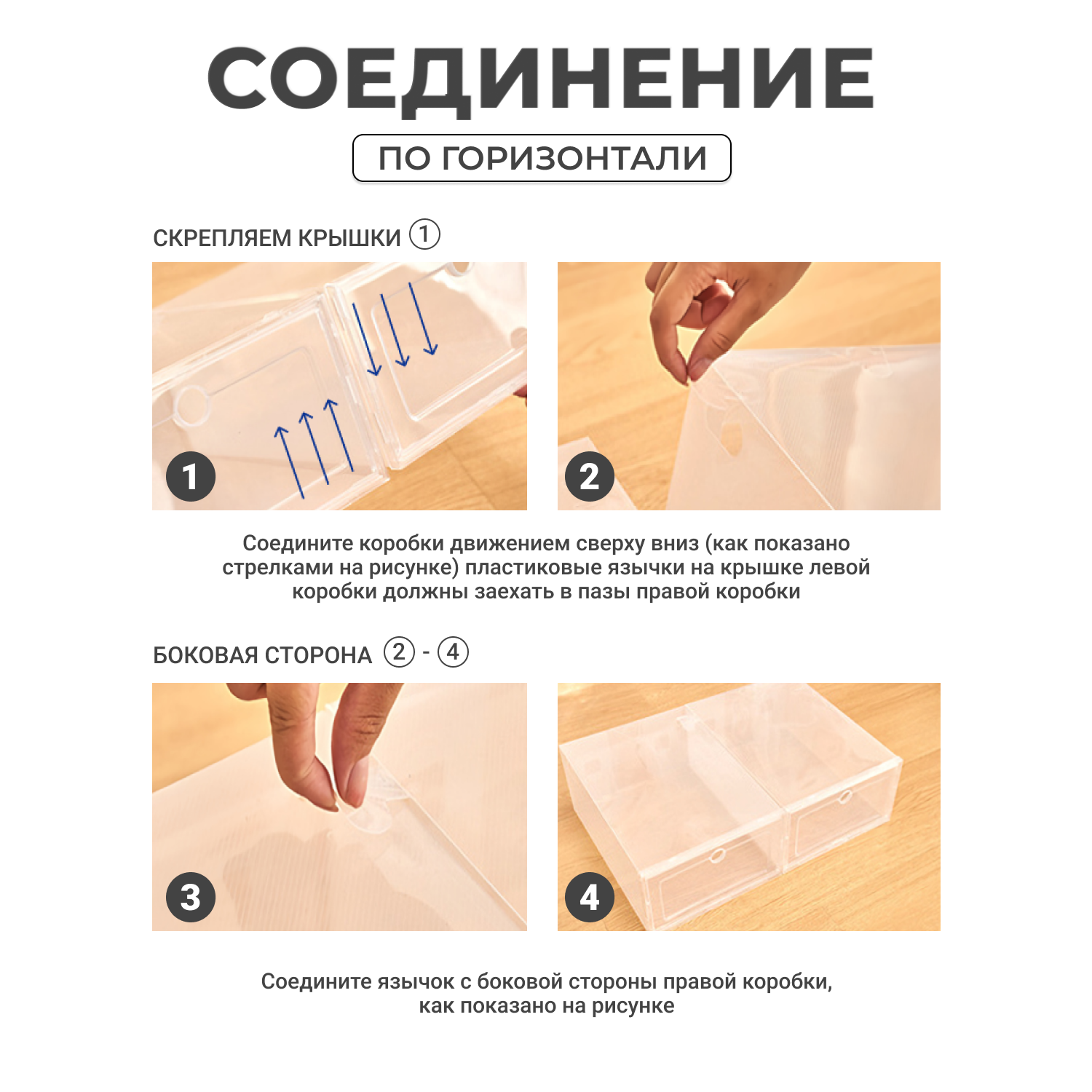 СОЕДИНЕНИЕ

ПО ГОРИЗОНТАЛИ

СКРЕПЛЯЕМ КРЫШКИ ①

1

2

Соедините коробки движением сверху вниз (как показано стрелками на рисунке) пластиковые язычки на крышке левой коробки должны заехать в пазы правой коробки

БОКОВАЯ СТОРОНА ② - ④

3

4

Соедините язычок с боковой стороны правой коробки, как показано на рисунке