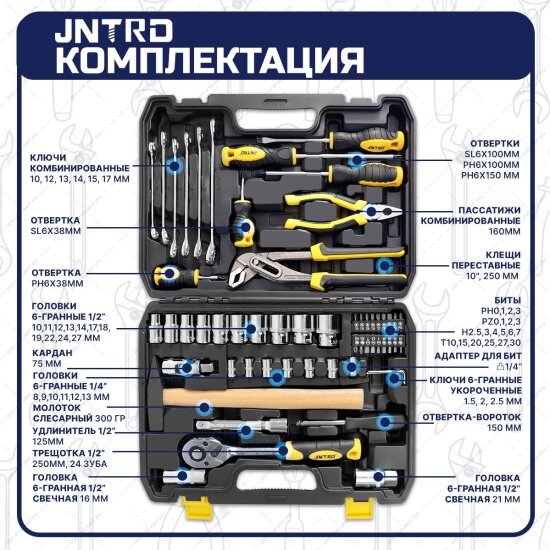 JNTRD
КОМПЛЕКТАЦИЯ

КЛЮЧИ КОМБИНИРОВАННЫЕ
10, 12, 13, 14, 15, 17 ММ

ОТВЕРТКА
SL6X38MM

ОТВЕРТКА
PH6X38MM

ГОЛОВКИ 6-ГРАННЫЕ 1/2"
10,11,12,13,14,17,18, 19,22,24,27 ММ

КАРДАН
75 ММ

ГОЛОВКИ 6-ГРАННЫЕ 1/4"
8,9,10,11,12,13 ММ

МОЛОТОК СЛЕСАРНЫЙ 300 ГР

УДЛИНИТЕЛЬ 1/2"
125ММ

ТРЕЩОТКА 1/2"
250ММ, 24 ЗУБА

ГОЛОВКА 6-ГРАННАЯ 1/2" СВЕЧНАЯ 16 ММ

ОТВЕРТКИ
SL6X100MM
PH6X100MM
PH6X150 MM

ПАССАТИЖИ КОМБИНИРОВАННЫЕ
160ММ

КЛЕЩИ ПЕРЕСТАВНЫЕ
10", 250 ММ

БИТЫ
PH0,1,2,3
PZ0,1,2,3
H2.5,3,4,5,6,7
T10,15,20,25,27,30

АДАПТЕР ДЛЯ БИТ
1/4"

КЛЮЧИ 6-ГРАННЫЕ УКОРОЧЕННЫЕ
1.5, 2, 2.5 ММ

ОТВЕРТКА-ВОРОТОК
150 ММ

ГОЛОВКА 6-ГРАННАЯ 1/2" СВЕЧНАЯ 21 ММ

JNTRD
JNTRD
JNTRD