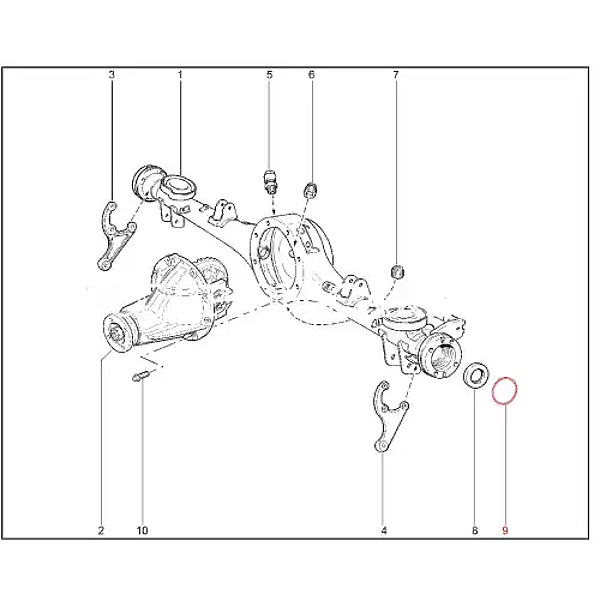 3
1
5
6
7
2
10
4
8
9