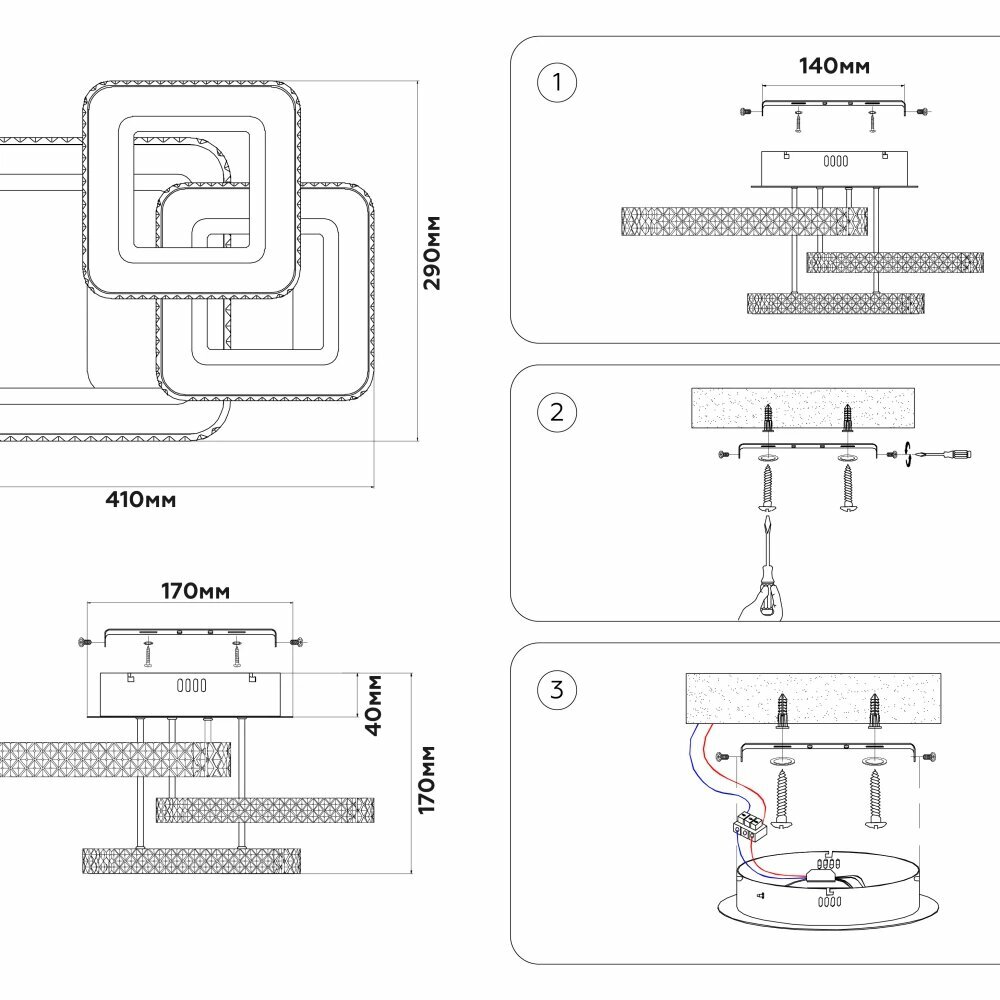 290мм

410мм

170мм

40мм

170мм

1

140мм

2

3