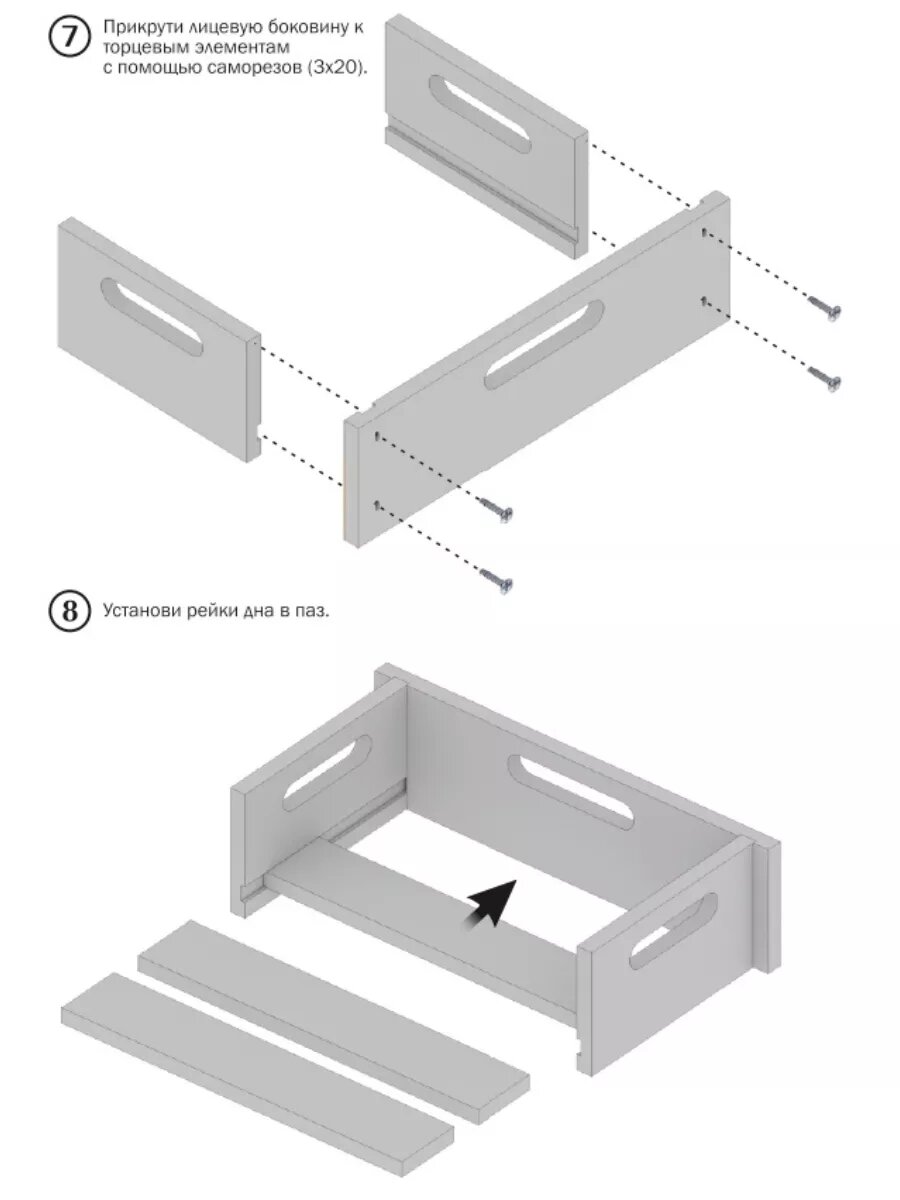 7 Прикрути лицевую боковину к торцевым элементам с помощью саморезов (3х20).

8 Установи рейки дна в паз.