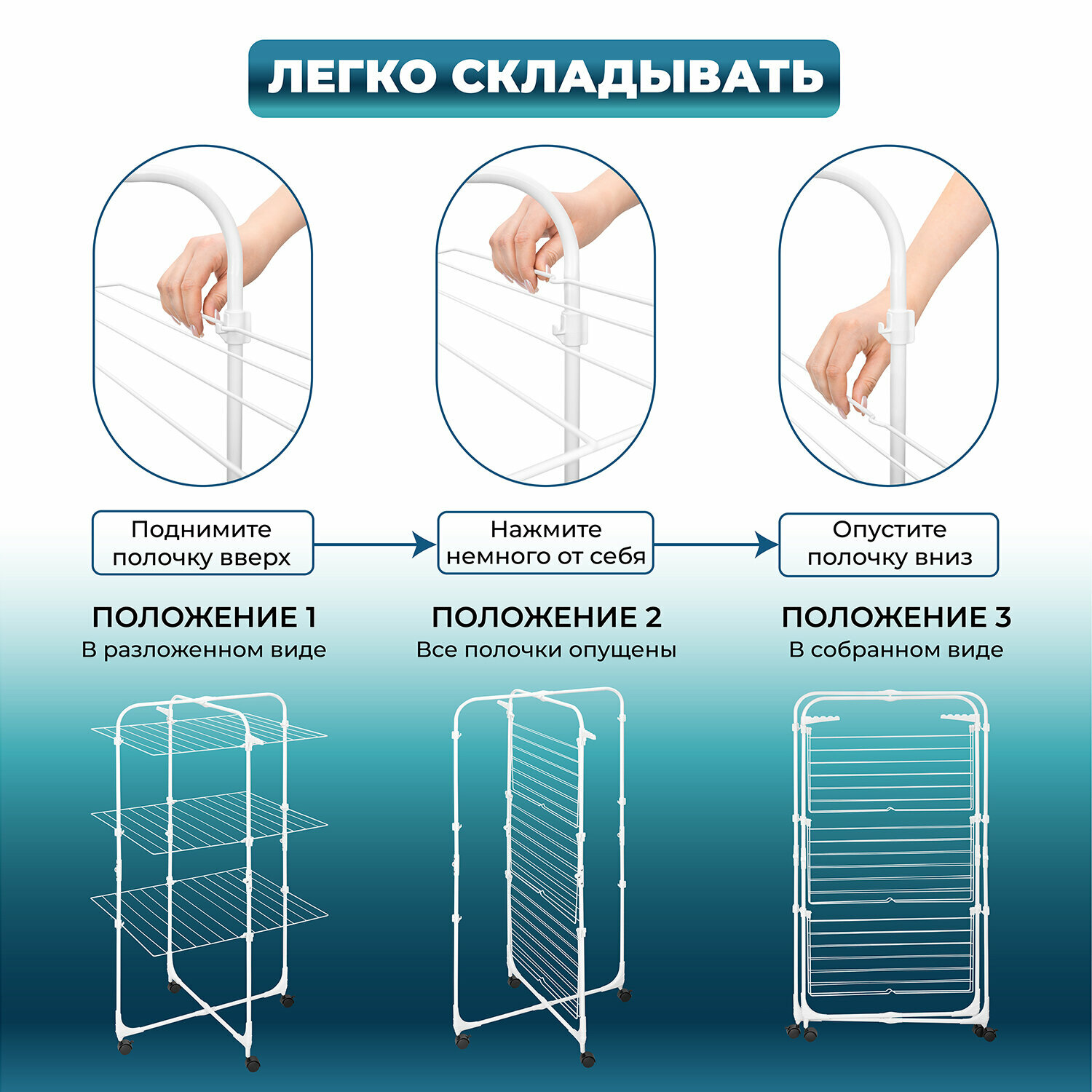 ЛЕГКО СКЛАДЫВАТЬ

Поднимите полочку вверх

Нажмите немного от себя

Опустите полочку вниз

ПОЛОЖЕНИЕ 1
В разложенном виде

ПОЛОЖЕНИЕ 2
Все полочки опущены

ПОЛОЖЕНИЕ 3
В собранном виде