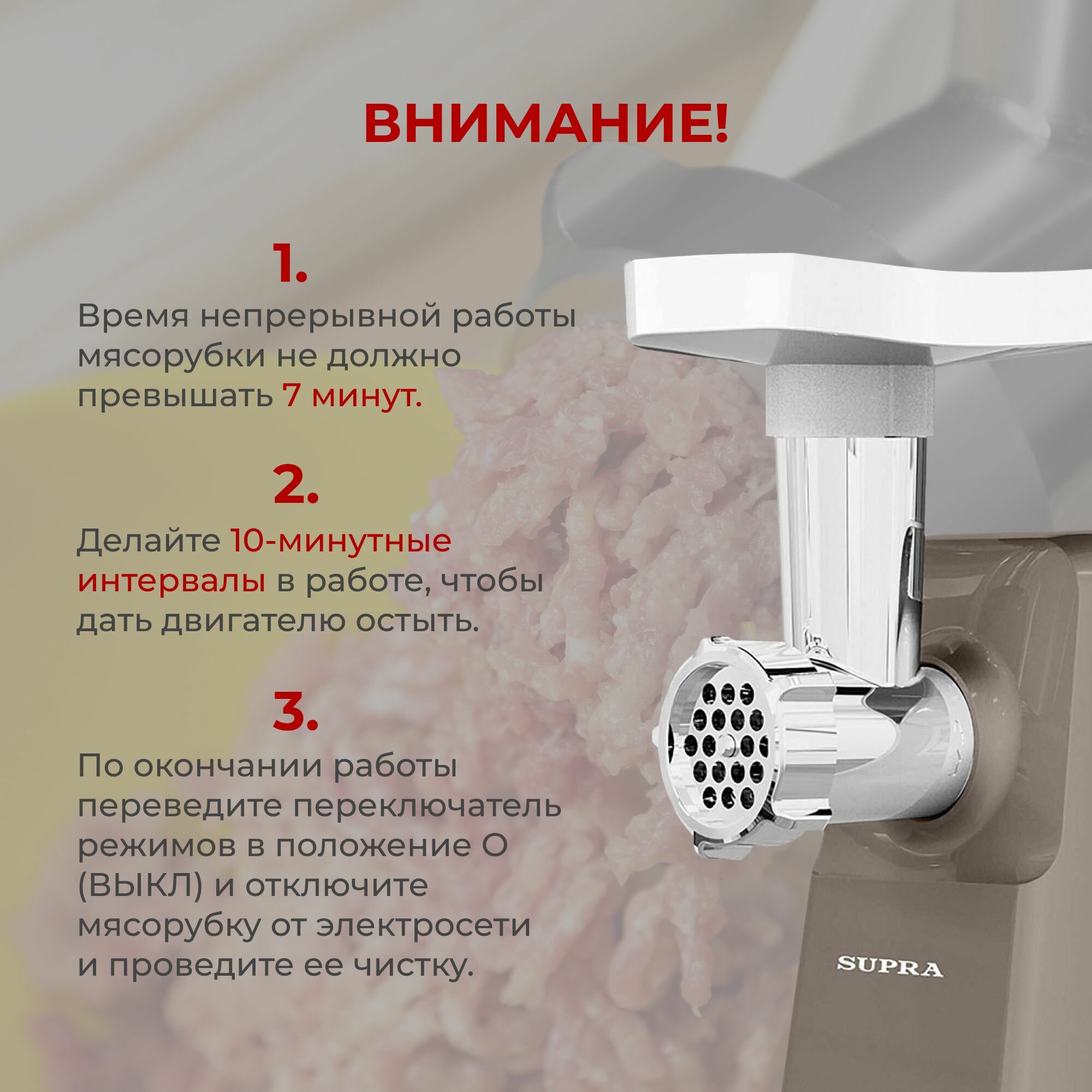 ВНИМАНИЕ!

1.

Время непрерывной работы мясорубки не должно превышать 7 минут.

2.

Делайте 10-минутные интервалы в работе, чтобы дать двигателю остыть.

3.

По окончании работы переведите переключатель режимов в положение О (ВЫКЛ) и отключите мясорубку от электросети и проведите ее чистку.

SUPRA