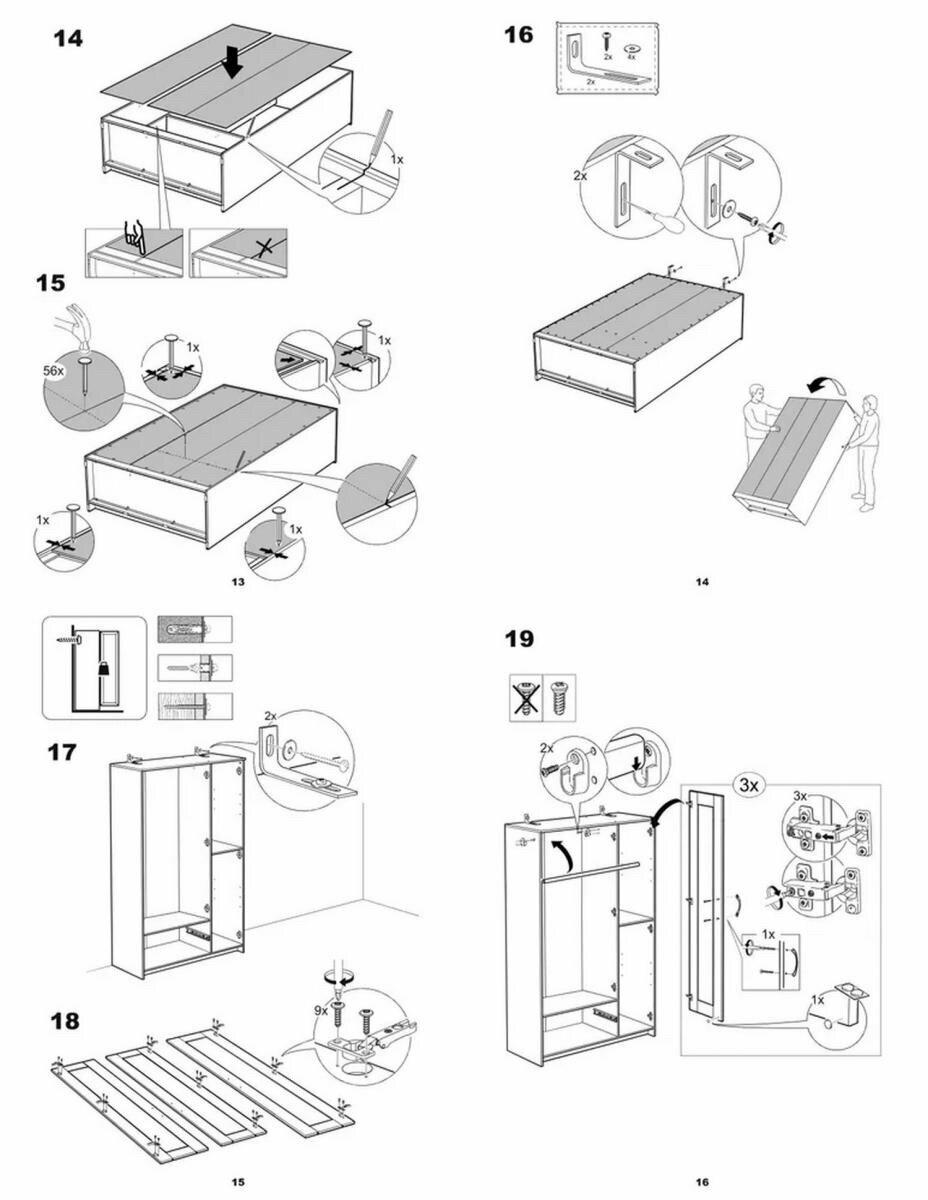 14

1x

15

56x

1x

1x

1x

1x

13

16

2x

4x

2x

2x

14

17

2x

18

9x

15

19

2x

3x

3x

1x

1x

16