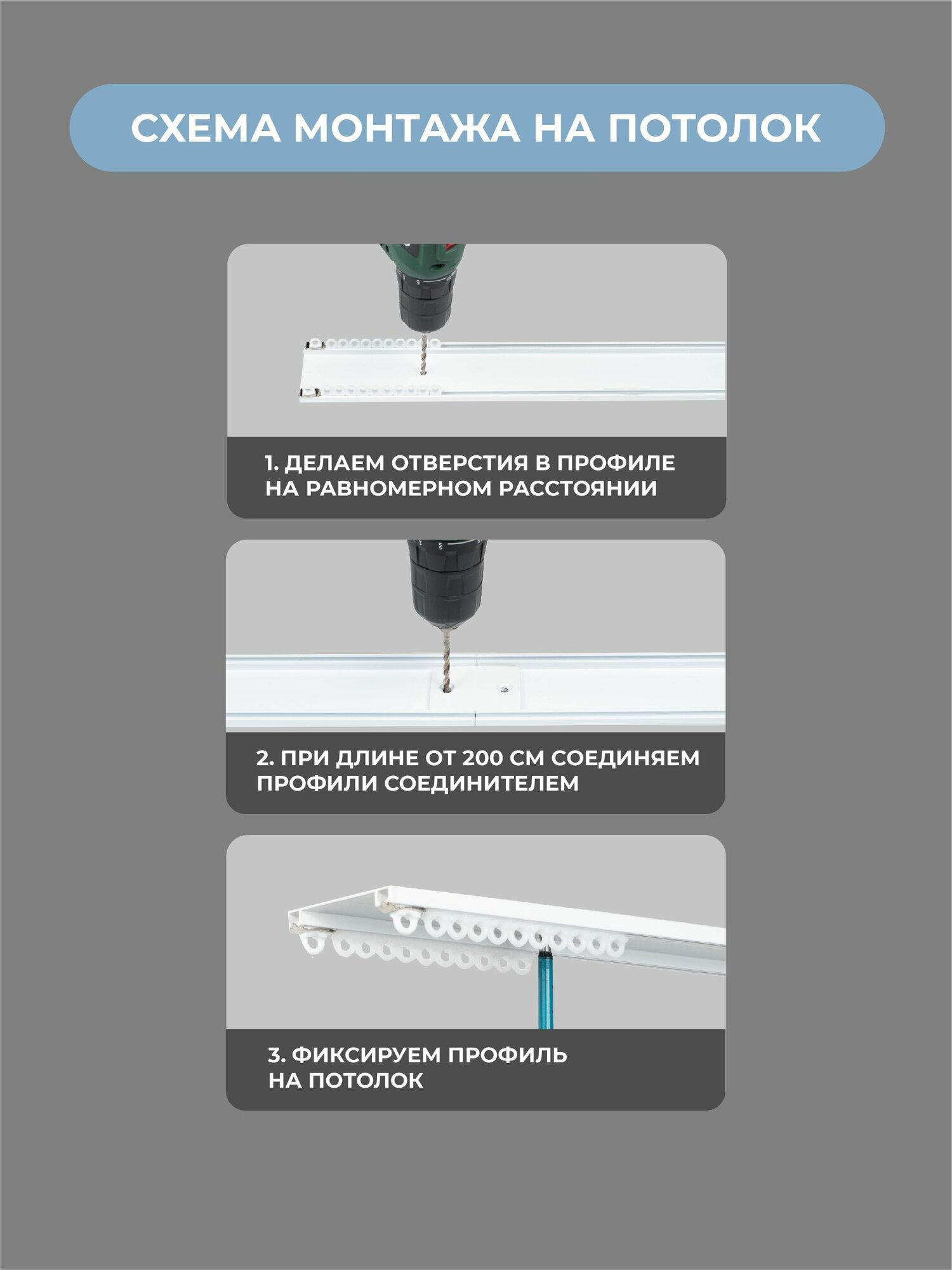 СХЕМА МОНТАЖА НА ПОТОЛОК

1. ДЕЛАЕМ ОТВЕРСТИЯ В ПРОФИЛЕ НА РАВНОМЕРНОМ РАССТОЯНИИ

2. ПРИ ДЛИНЕ ОТ 200 СМ СОЕДИНЯЕМ ПРОФИЛИ СОЕДИНИТЕЛЕМ

3. ФИКСИРУЕМ ПРОФИЛЬ НА ПОТОЛОК