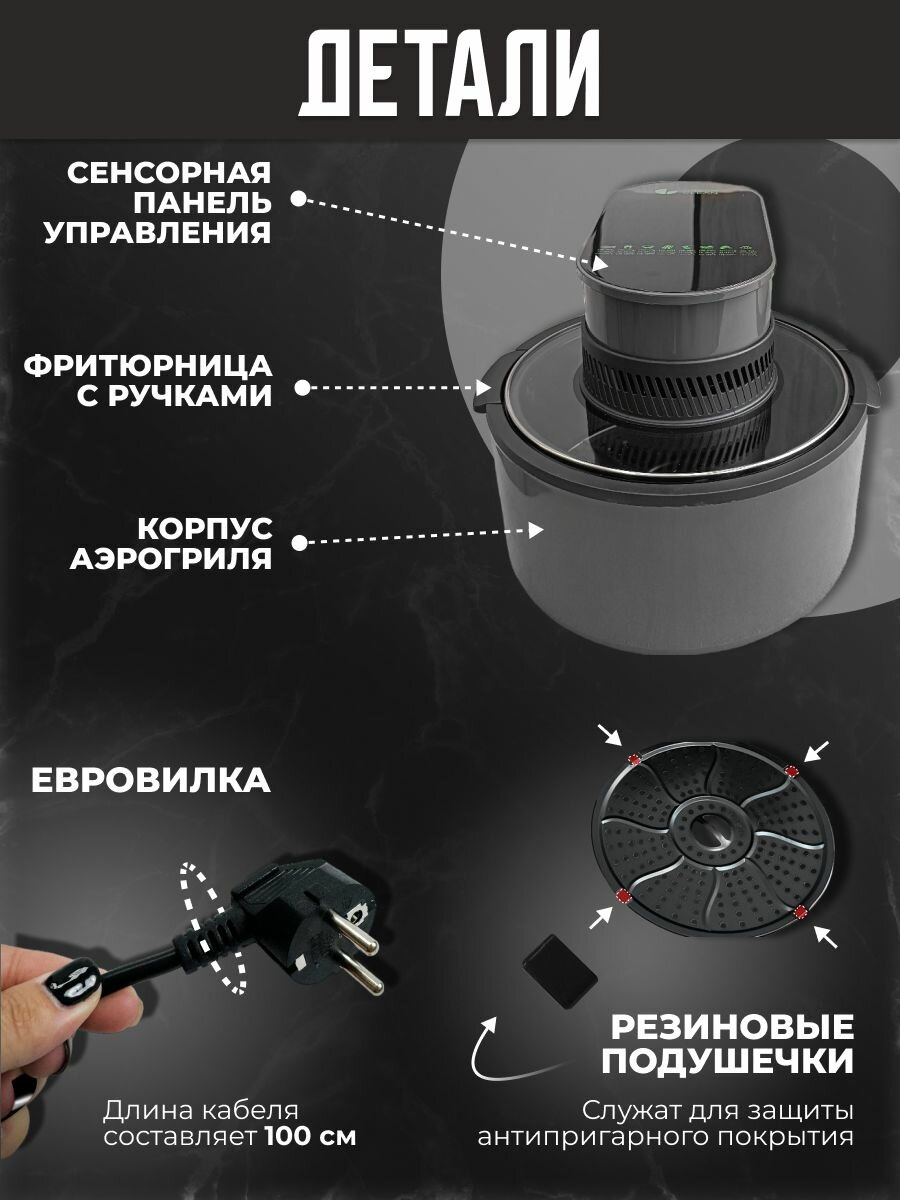 ДЕТАЛИ

СЕНСОРНАЯ ПАНЕЛЬ УПРАВЛЕНИЯ

ФРИТЮРНИЦА С РУЧКАМИ

КОРПУС АЭРОГРИЛЯ

ЕВРОВИЛКА

Длина кабеля составляет 100 см

РЕЗИНОВЫЕ ПОДУШЕЧКИ

Служат для защиты антипригарного покрытия