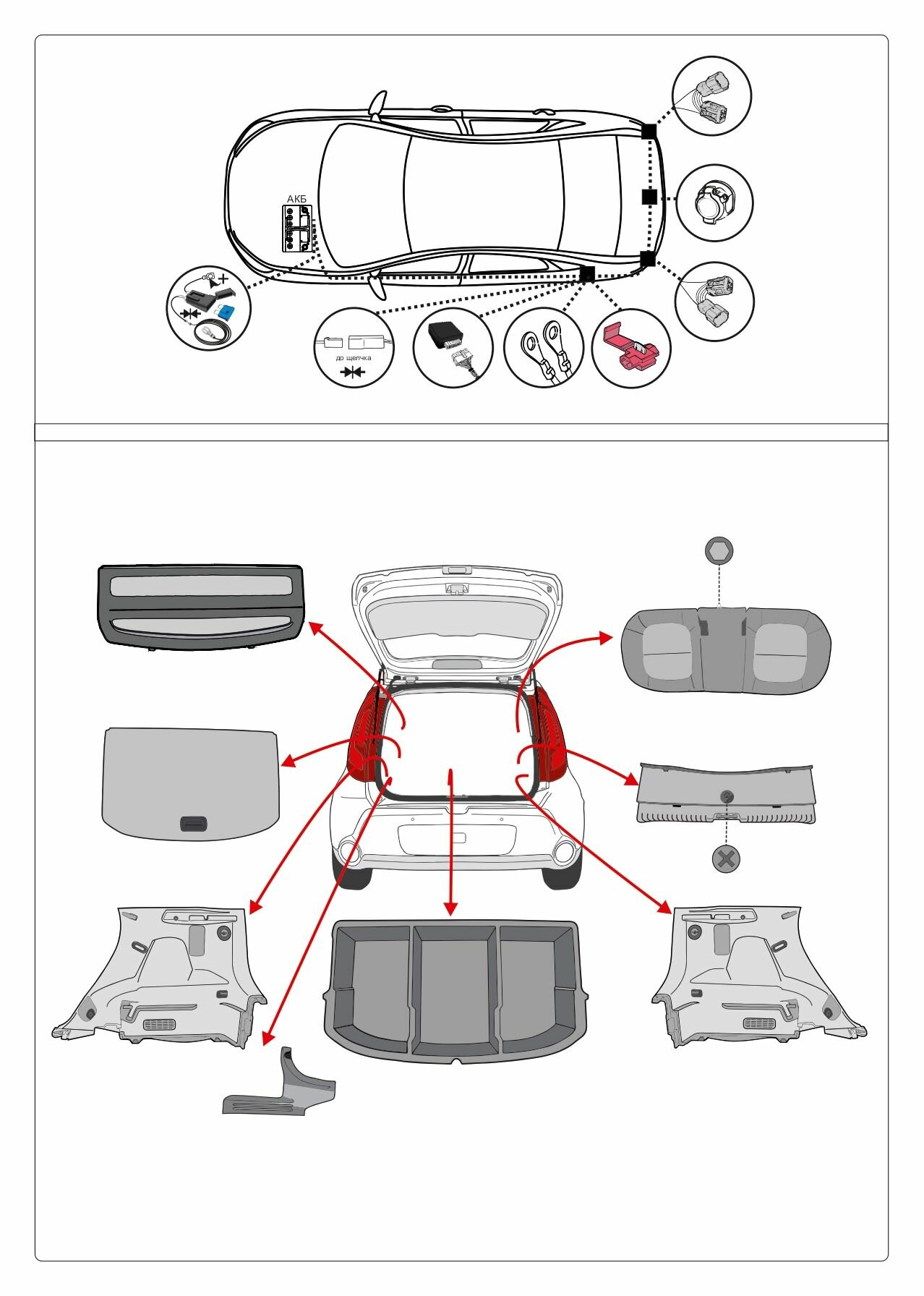 АКБ

до щелчка