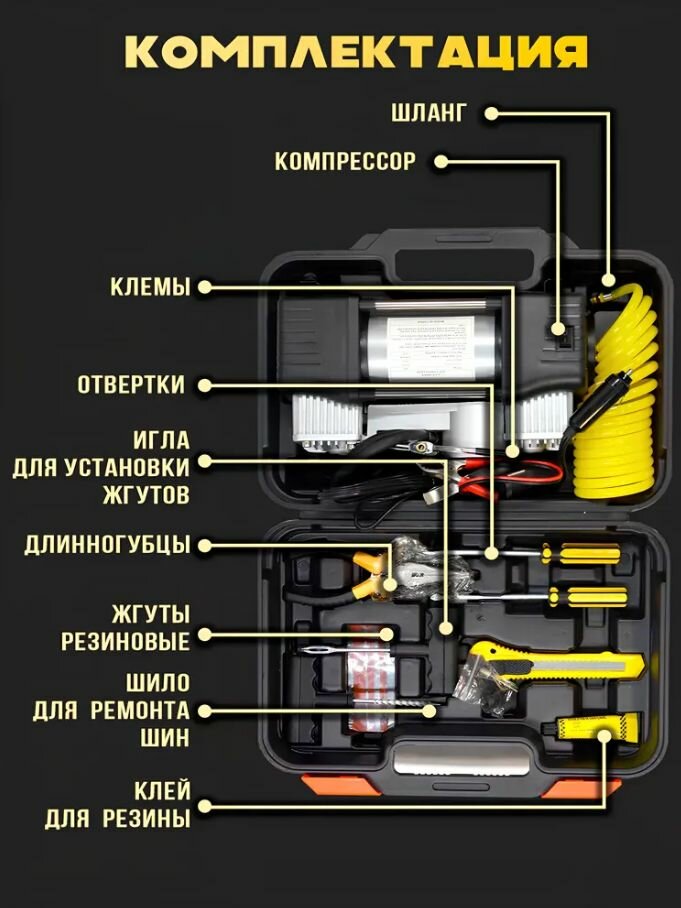 КОМПЛЕКТАЦИЯ

ШЛАНГ

КОМПРЕССОР

КЛЕМЫ

ОТВЕРТКИ

ИГЛА
ДЛЯ УСТАНОВКИ
ЖГУТОВ

ДЛИННОГУБЦЫ

ЖГУТЫ
РЕЗИНОВЫЕ

ШИЛО
ДЛЯ РЕМОНТА
ШИН

КЛЕЙ
ДЛЯ РЕЗИНЫ