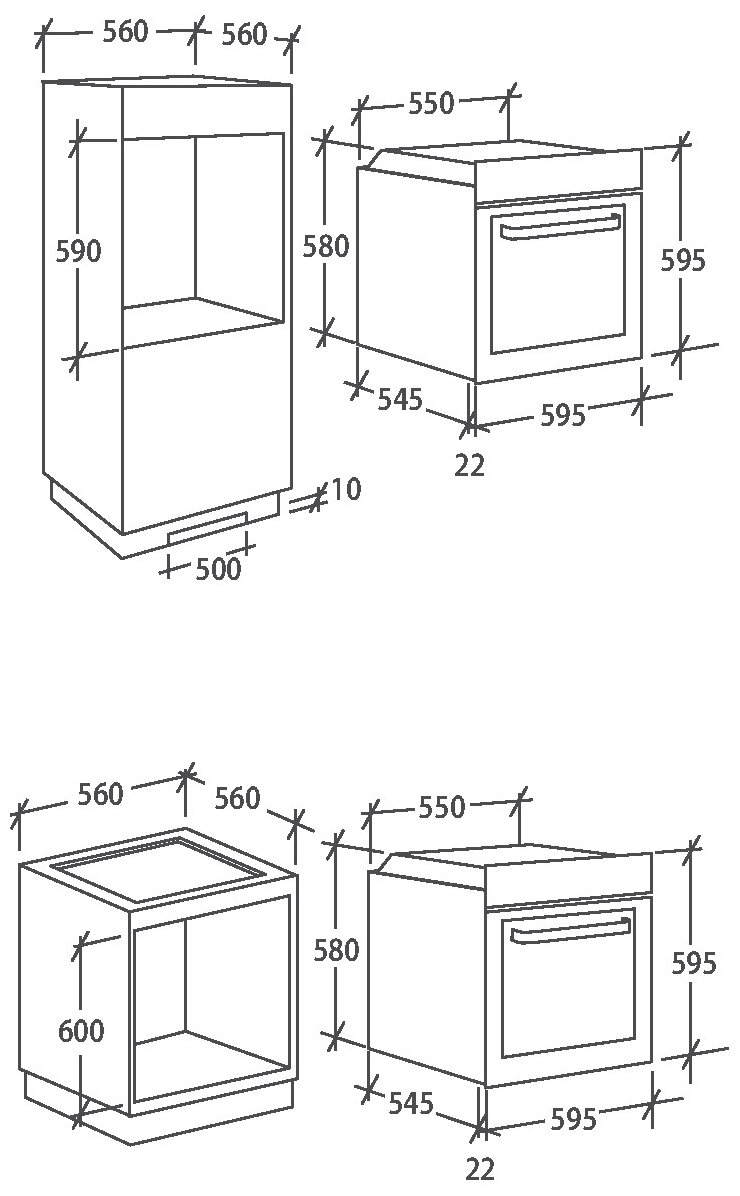 560
560
590
10
500
550
580
595
545
595
22

560
560
600
550
580
595
545
595
22