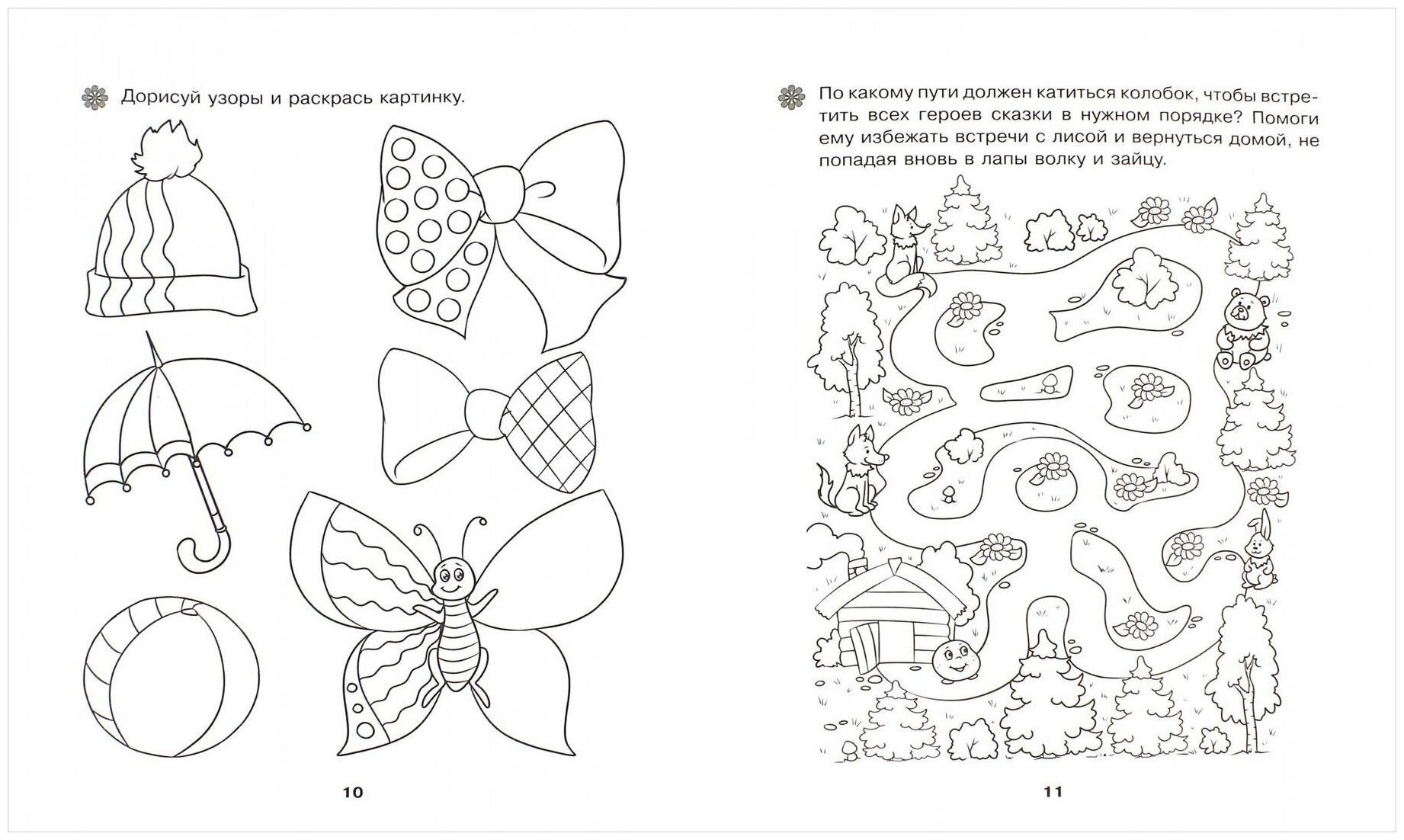 Дорисуй узоры и раскрась картинку.

10

По какому пути должен катиться колобок, чтобы встретить всех героев сказки в нужном порядке? Помоги ему избежать встречи с лисой и вернуться домой, не попадая вновь в лапы волку и зайцу.

11