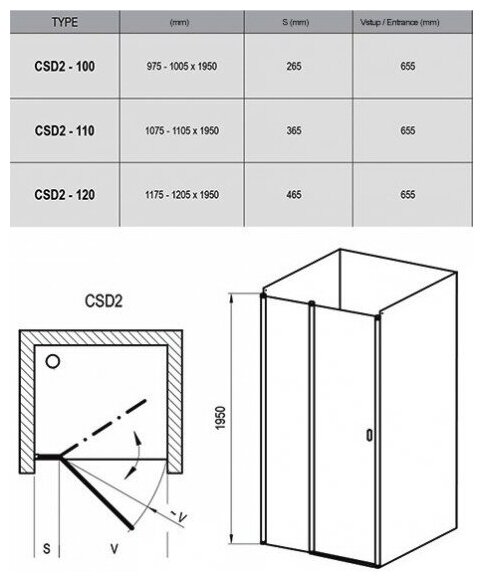 | TYPE | (mm) | S (mm) | Vstup / Entrance (mm) |
|---|---|---|---|
| CSD2 - 100 | 975 - 1005 x 1950 | 265 | 655 |
| CSD2 - 110 | 1075 - 1105 x 1950 | 365 | 655 |
| CSD2 - 120 | 1175 - 1205 x 1950 | 465 | 655 |

CSD2

~V

S

V

1950