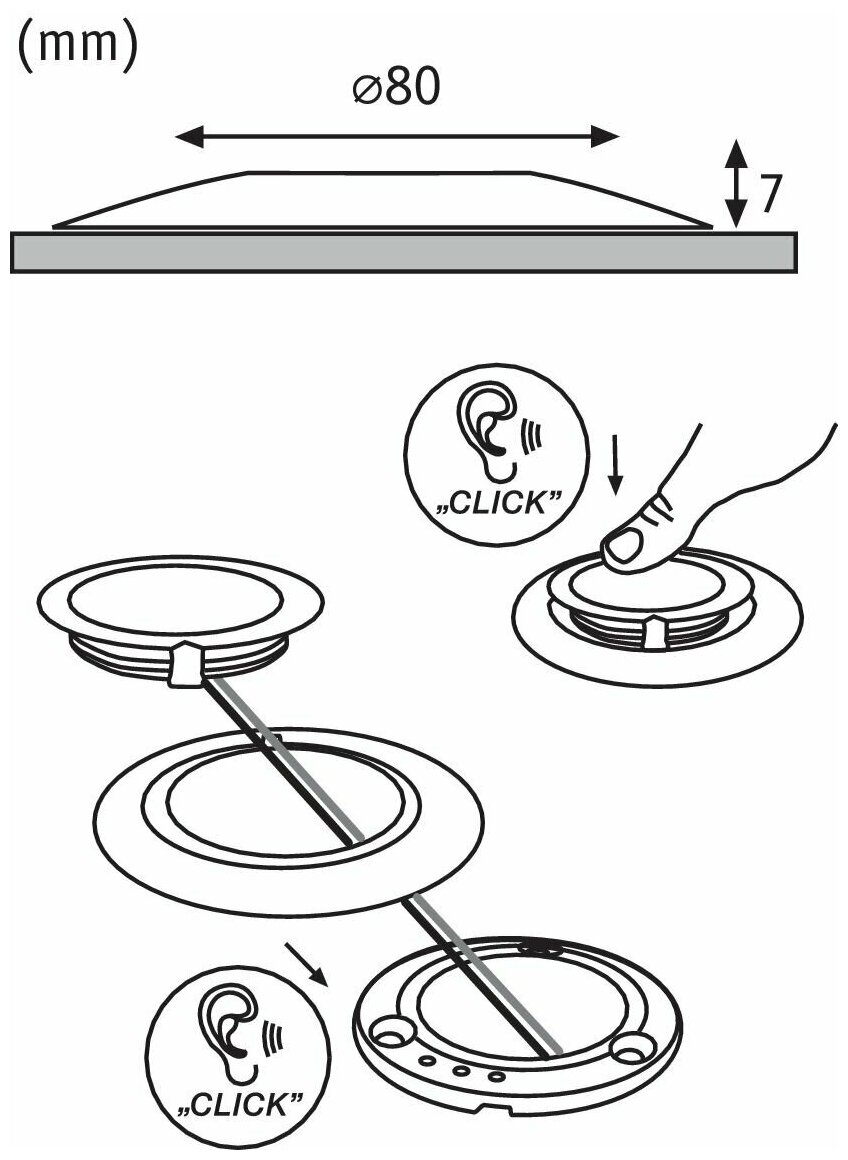 (mm)

⌀80

7

„CLICK"

„CLICK"