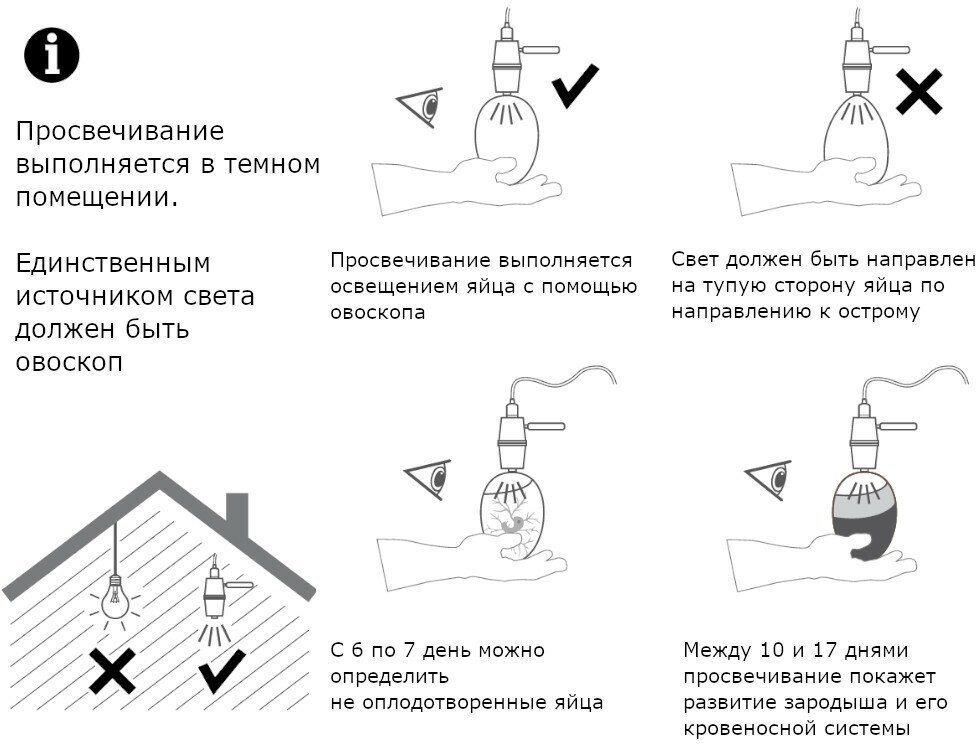 Просвечивание выполняется в темном помещении.

Единственным источником света должен быть овоскоп

Просвечивание выполняется освещением яйца с помощью овоскопа

Свет должен быть направлен на тупую сторону яйца по направлению к острому

С 6 по 7 день можно определить не оплодотворенные яйца

Между 10 и 17 днями просвечивание покажет развитие зародыша и его кровеносной системы