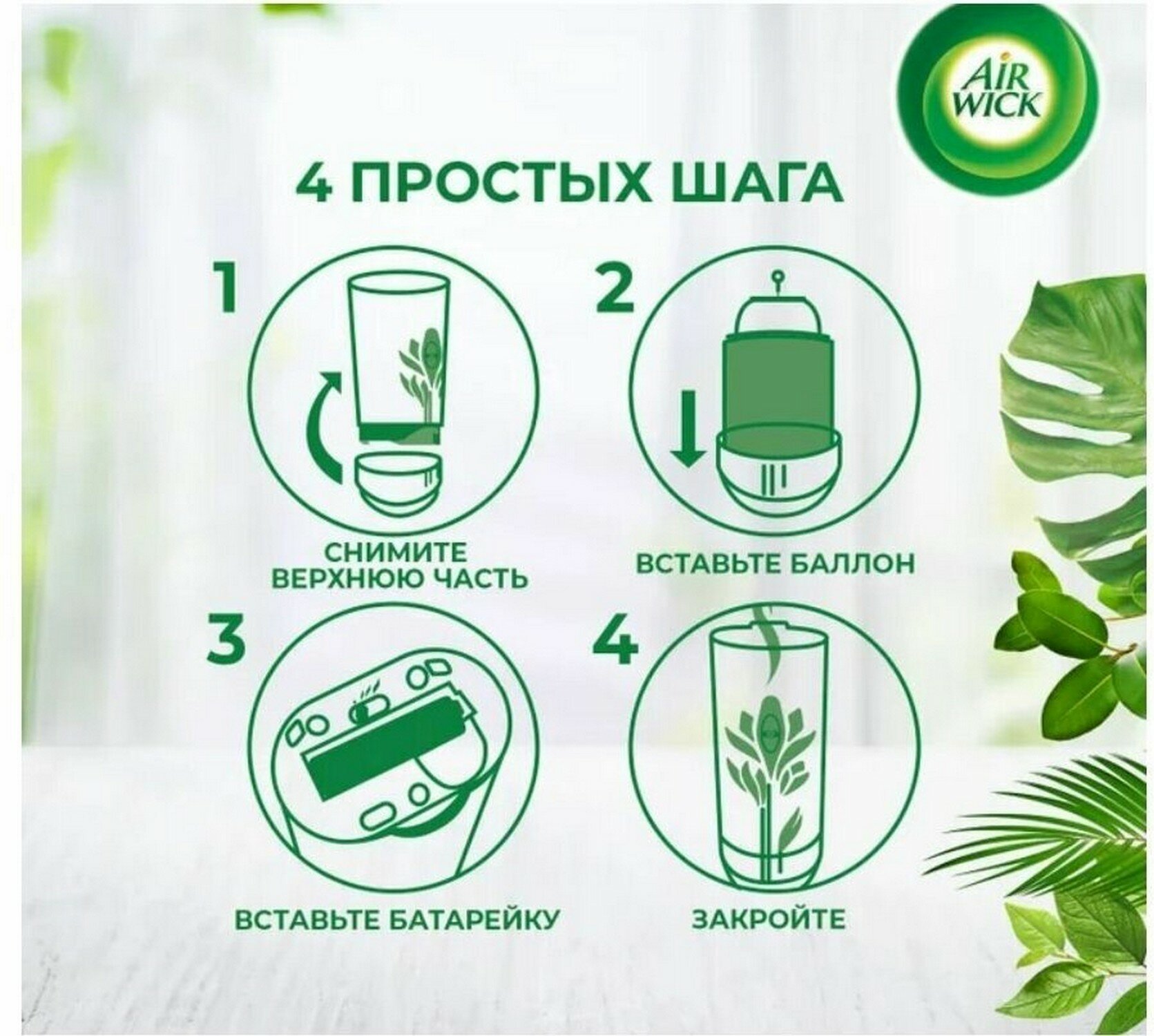 AIR WICK

4 ПРОСТЫХ ШАГА

1

СНИМИТЕ ВЕРХНЮЮ ЧАСТЬ

2

ВСТАВЬТЕ БАЛЛОН

3

ВСТАВЬТЕ БАТАРЕЙКУ

4

ЗАКРОЙТЕ