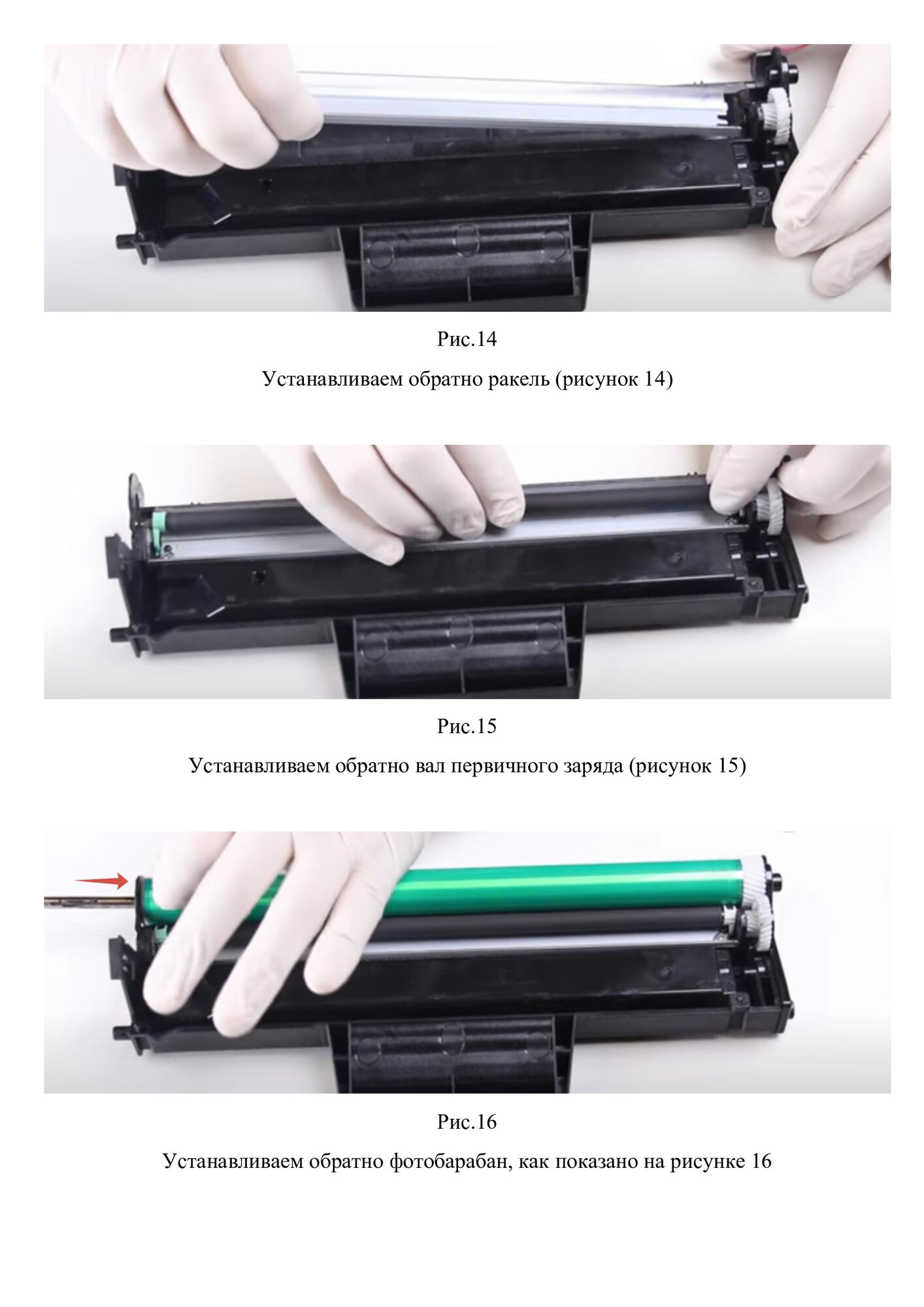 Рис.14

Устанавливаем обратно ракель (рисунок 14)

Рис.15

Устанавливаем обратно вал первичного заряда (рисунок 15)

Рис.16

Устанавливаем обратно фотобарабан, как показано на рисунке 16