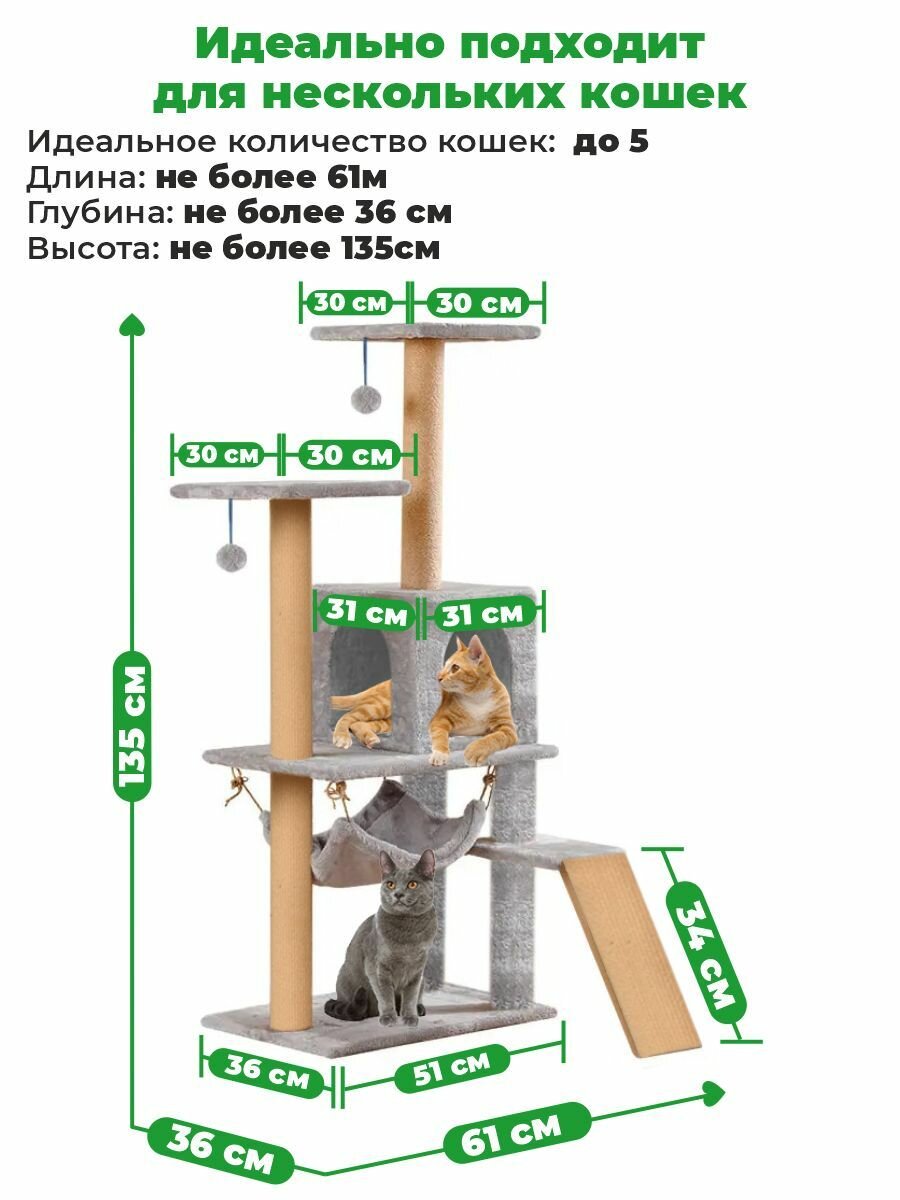 Идеально подходит для нескольких кошек

Идеальное количество кошек: до 5
Длина: не более 61м
Глубина: не более 36 см
Высота: не более 135см

30 см
30 см
30 см
30 см
31 см
31 см
135 см
34 см
36 см
51 см
36 см
61 см