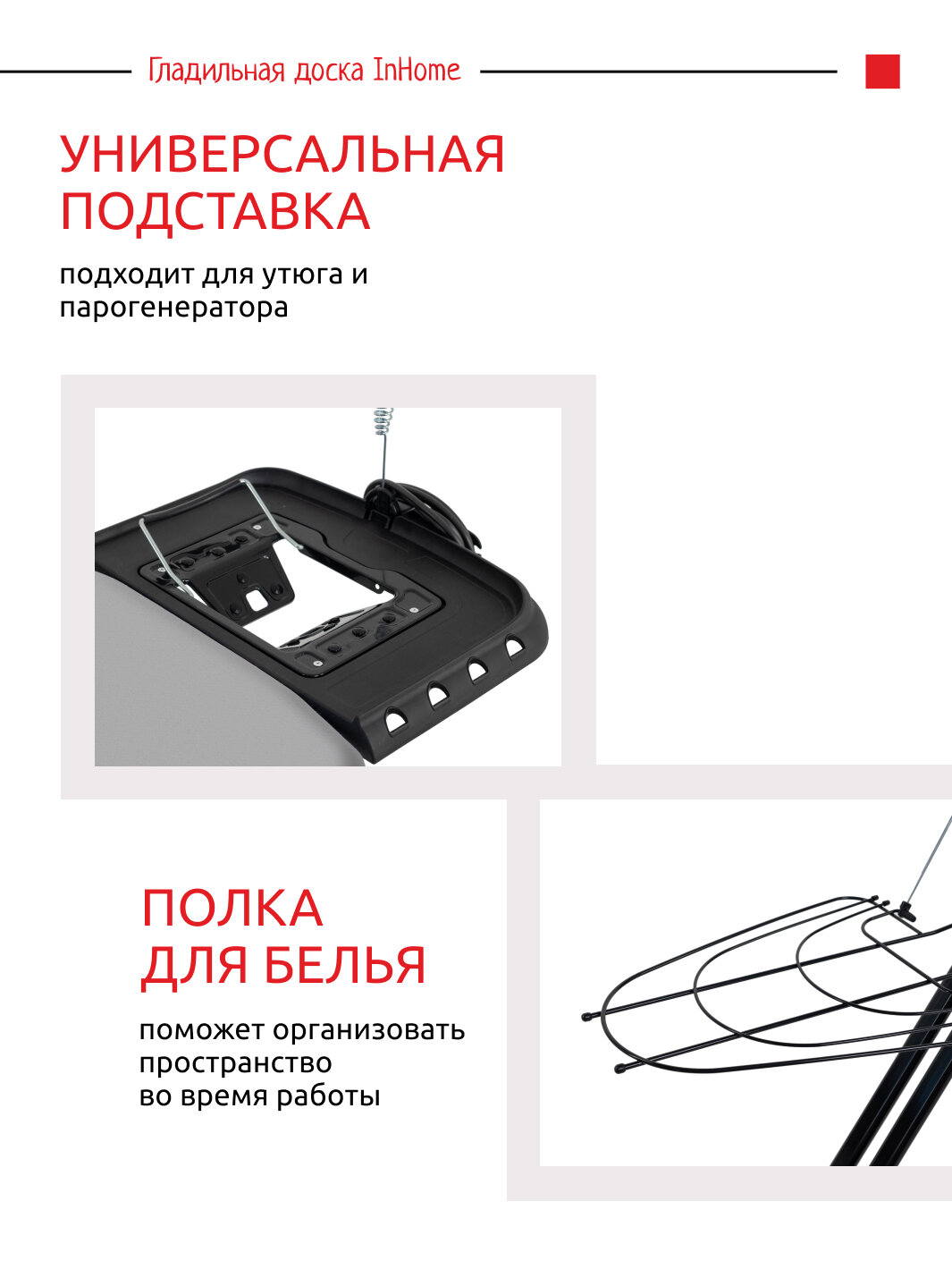 Гладильная доска InHome

УНИВЕРСАЛЬНАЯ ПОДСТАВКА

подходит для утюга и парогенератора

ПОЛКА ДЛЯ БЕЛЬЯ

поможет организовать пространство во время работы