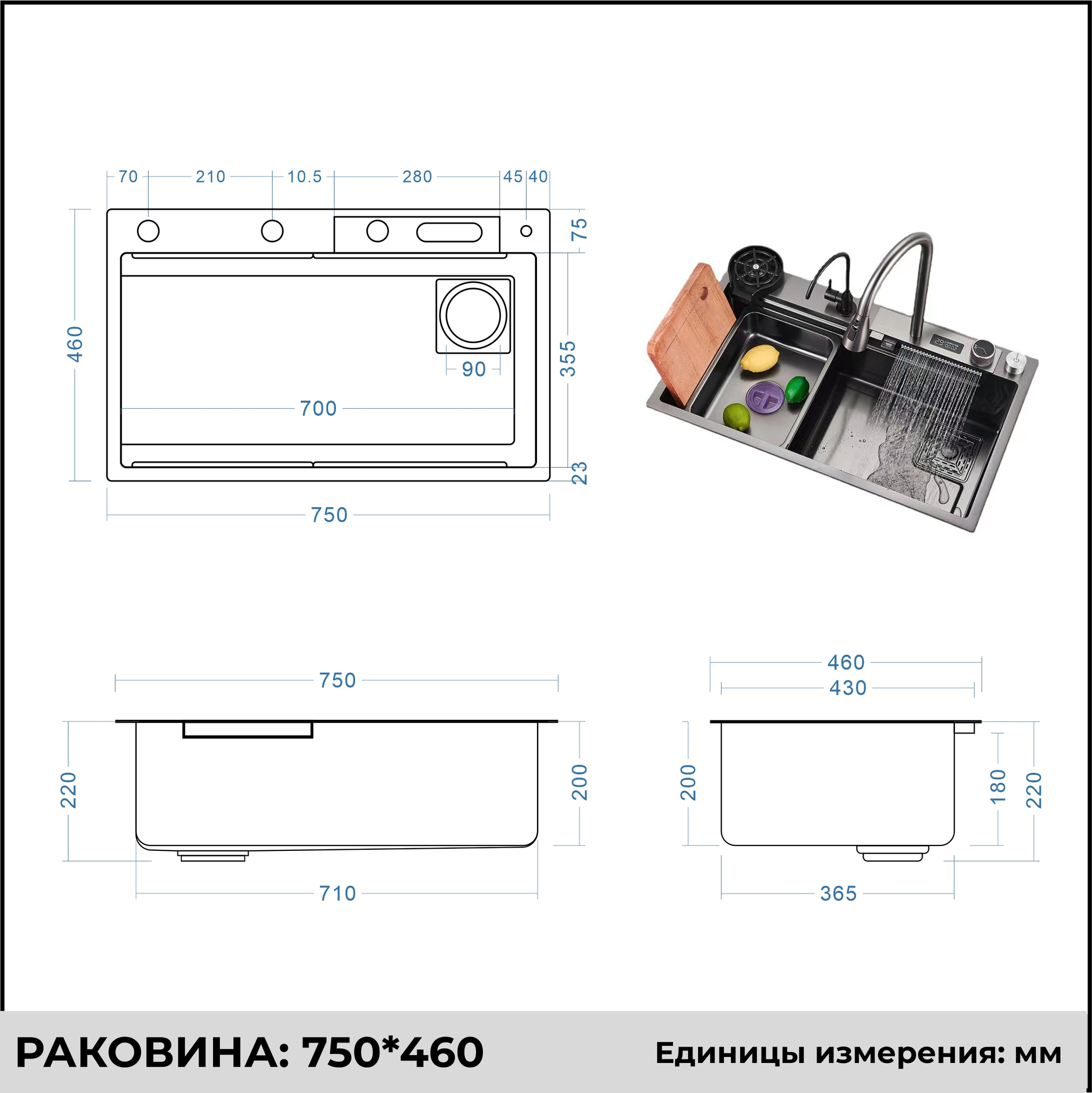 70 210 10.5 280 45 40

75

460

355

90

700

23

750

750

220

200

710

460

430

200

180

220

365

РАКОВИНА: 750*460

Единицы измерения: мм