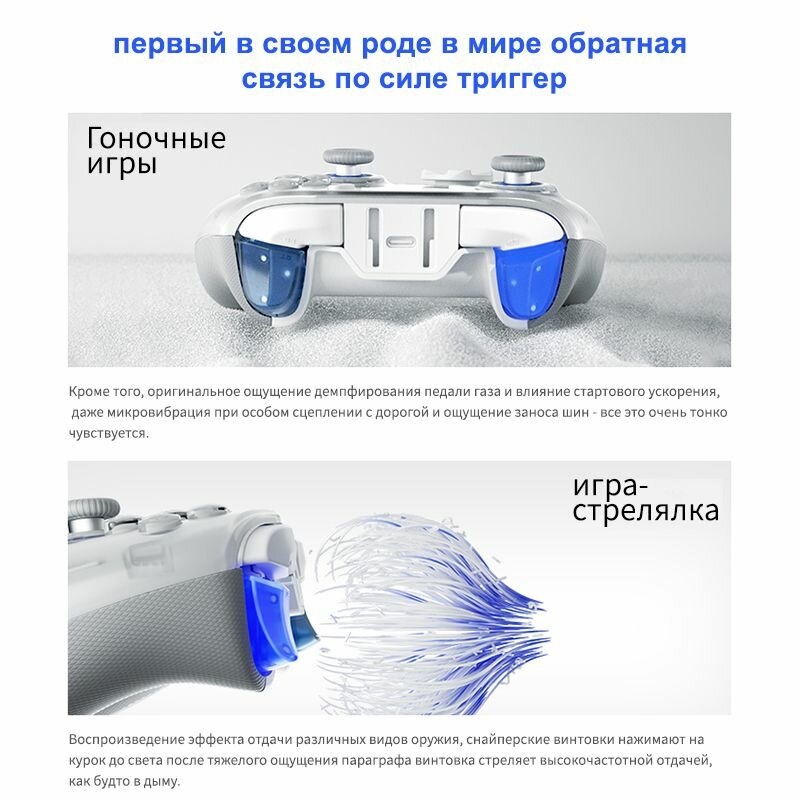 первый в своем роде в мире обратная связь по силе триггер

Гоночные игры

Кроме того, оригинальное ощущение демпфирования педали газа и влияние стартового ускорения, даже микровибрация при особом сцеплении с дорогой и ощущение заноса шин - все это очень тонко чувствуется.

игра-стрелялка

Воспроизведение эффекта отдачи различных видов оружия, снайперские винтовки нажимают на курок до света после тяжелого ощущения параграфа винтовка стреляет высокочастотной отдачей, как будто в дыму.