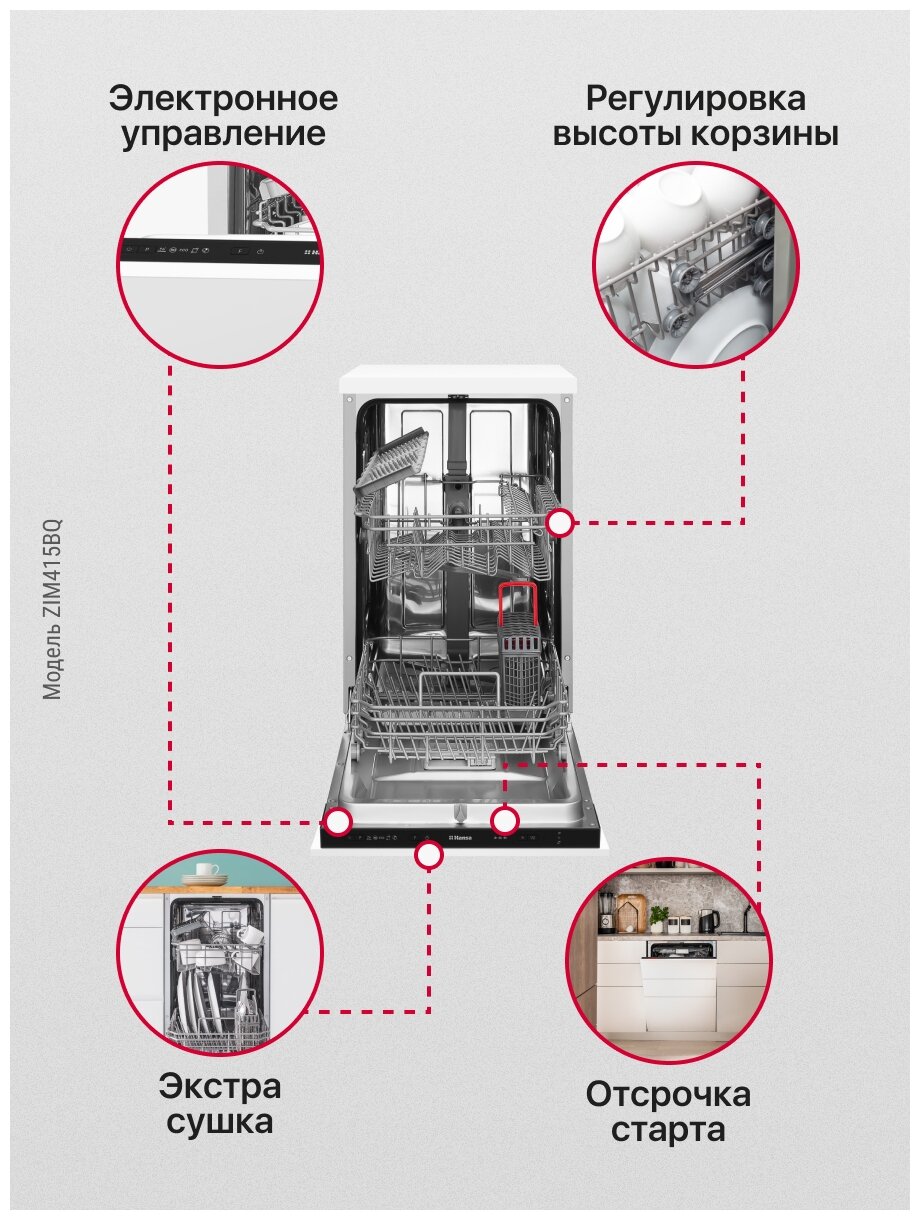 Электронное управление

Регулировка высоты корзины

Модель ZIM415BQ

Hansa

Экстра сушка

Отсрочка старта