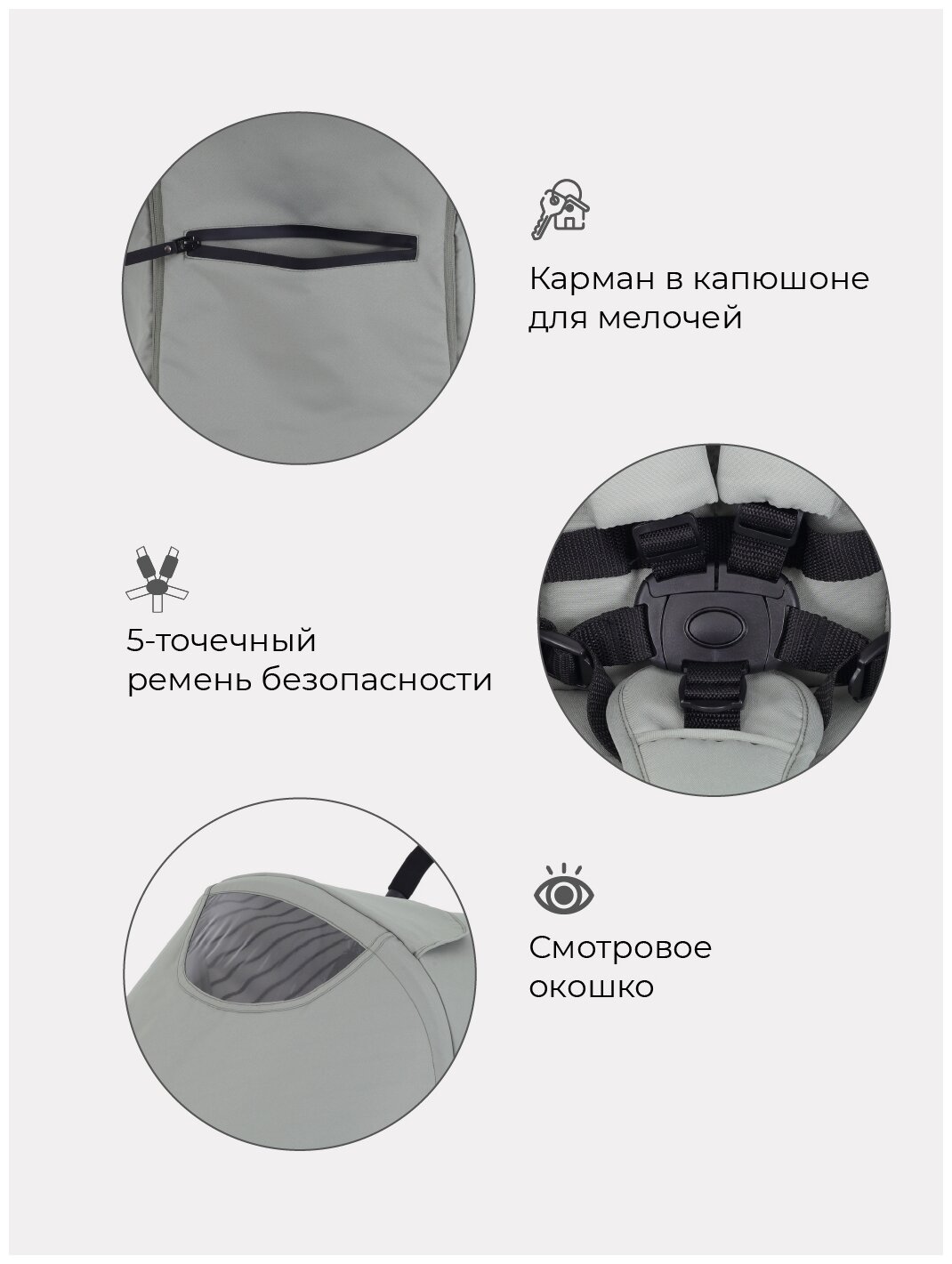 Карман в капюшоне для мелочей

5-точечный ремень безопасности

Смотровое окошко