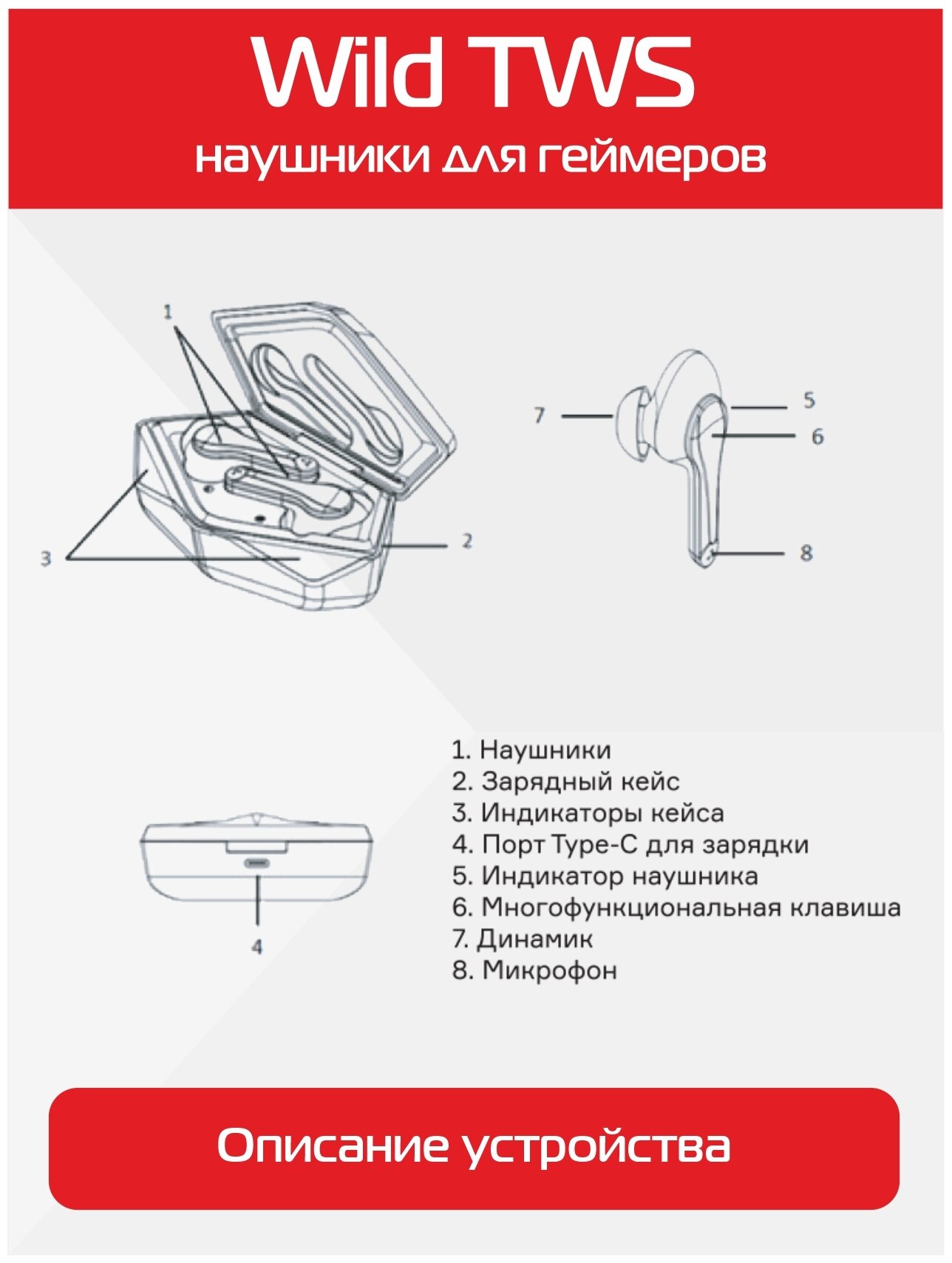 Wild TWS

наушники для геймеров

1

3

2

7

5

6

8

4

1. Наушники
2. Зарядный кейс
3. Индикаторы кейса
4. Порт Type-C для зарядки
5. Индикатор наушника
6. Многофункциональная клавиша
7. Динамик
8. Микрофон

Описание устройства