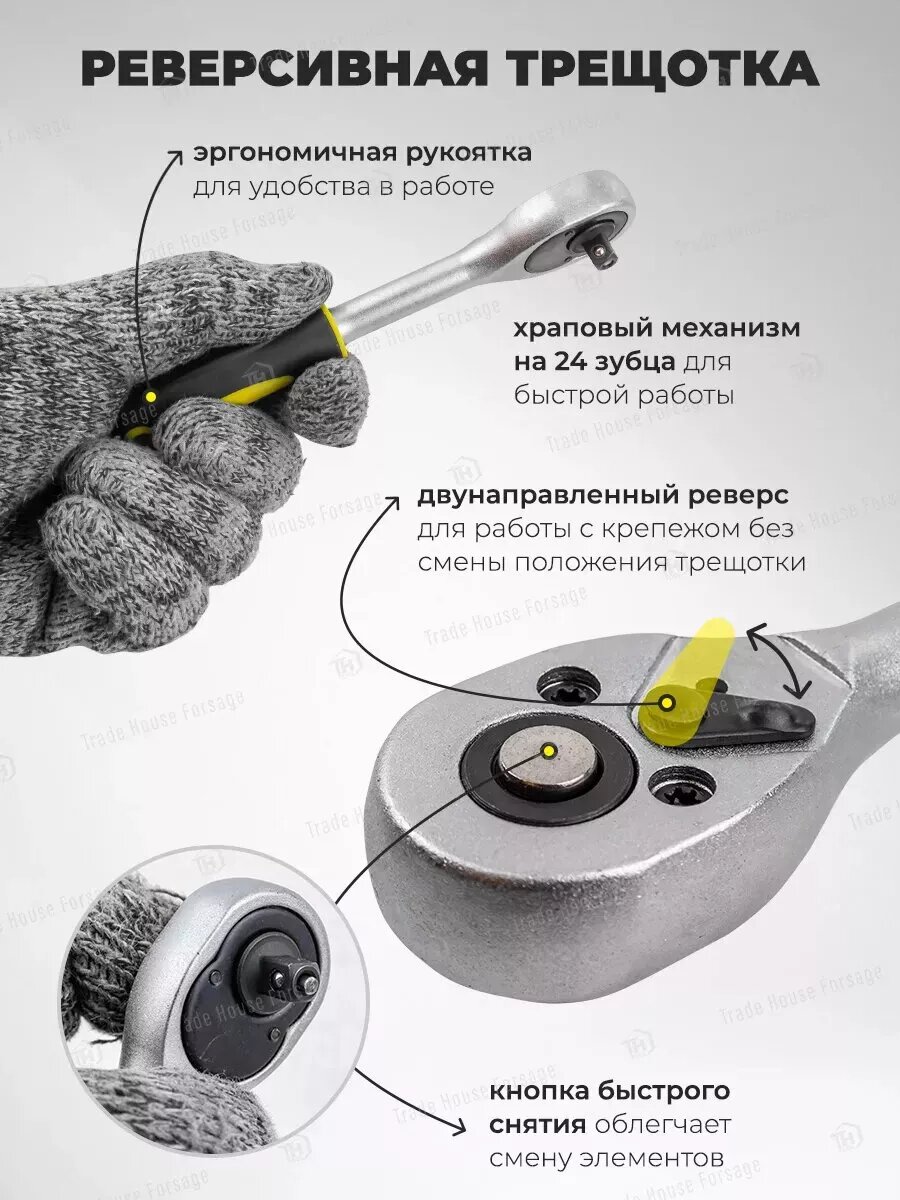 РЕВЕРСИВНАЯ ТРЕЩОТКА

эргономичная рукоятка для удобства в работе

храповый механизм на 24 зубца для быстрой работы

двунаправленный реверс для работы с крепежом без смены положения трещотки

кнопка быстрого снятия облегчает смену элементов

Trade House Forsage