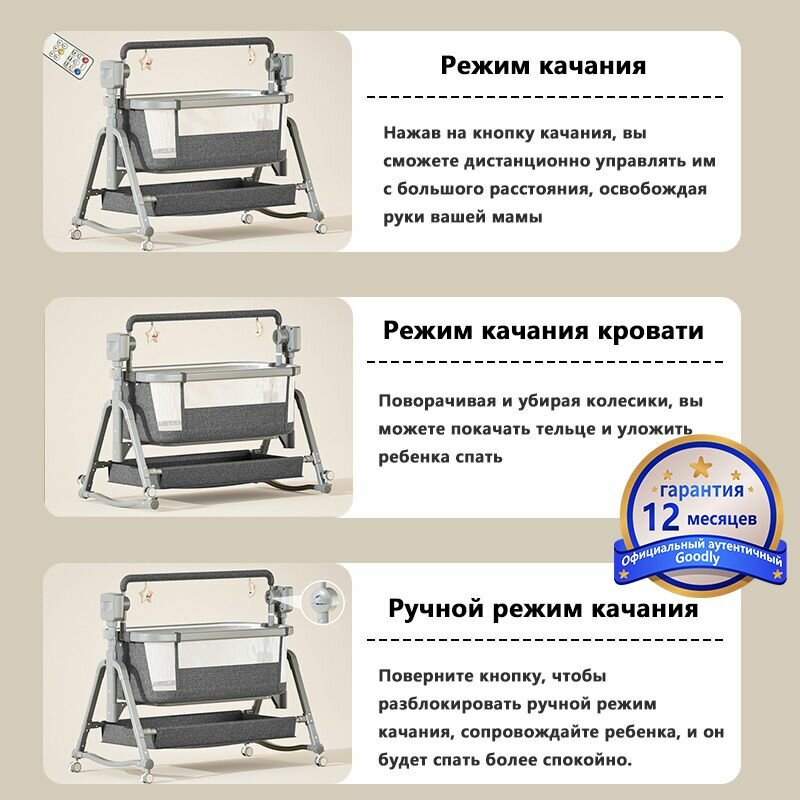 Режим качания

Нажав на кнопку качания, вы сможете дистанционно управлять им с большого расстояния, освобождая руки вашей мамы

Режим качания кровати

Поворачивая и убирая колесики, вы можете покачать тельце и уложить ребенка спать

гарантия
12 месяцев
Официальный аутентичный
Goodly

Ручной режим качания

Поверните кнопку, чтобы разблокировать ручной режим качания, сопровождайте ребенка, и он будет спать более спокойно.