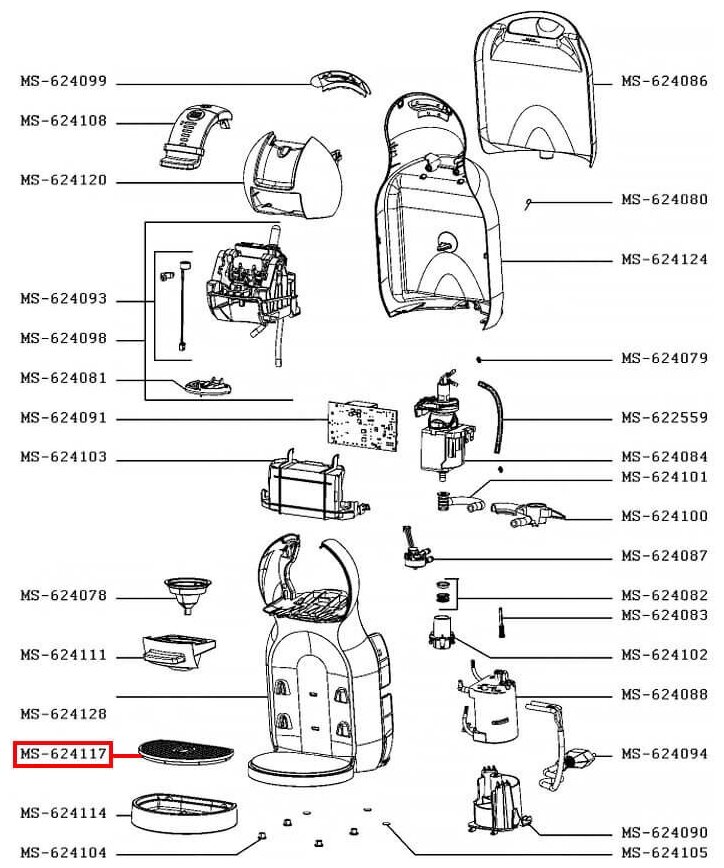 MS-624099
MS-624108
MS-624120
MS-624093
MS-624098
MS-624081
MS-624091
MS-624103
MS-624078
MS-624111
MS-624128
MS-624117
MS-624114
MS-624104

MS-624086
MS-624080
MS-624124
MS-624079
MS-622559
MS-624084
MS-624101
MS-624100
MS-624087
MS-624082
MS-624083
MS-624102
MS-624088
MS-624094
MS-624090
MS-624105