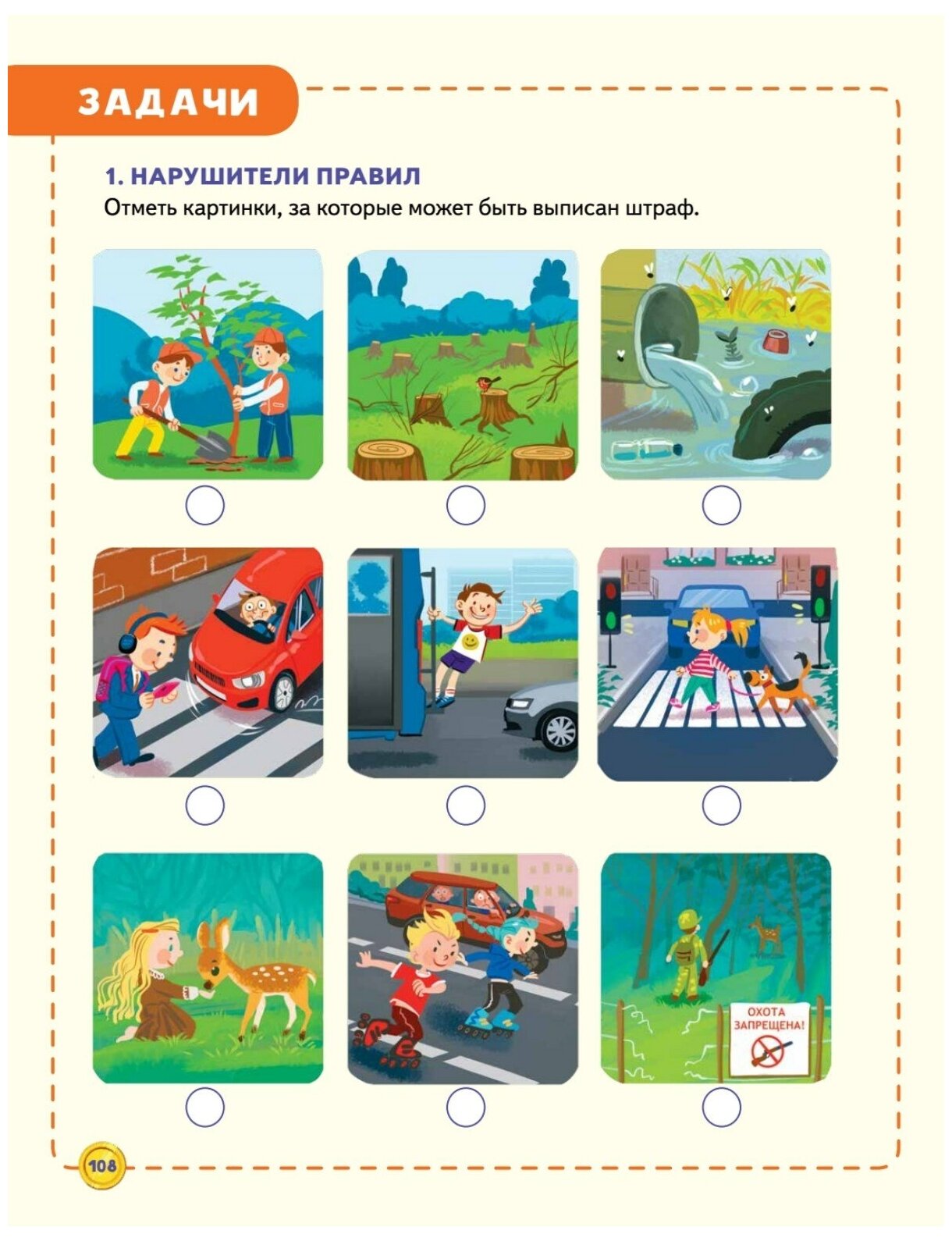 ЗАДАЧИ

1. НАРУШИТЕЛИ ПРАВИЛ

Отметь картинки, за которые может быть выписан штраф.

ОХОТА ЗАПРЕЩЕНА!

108