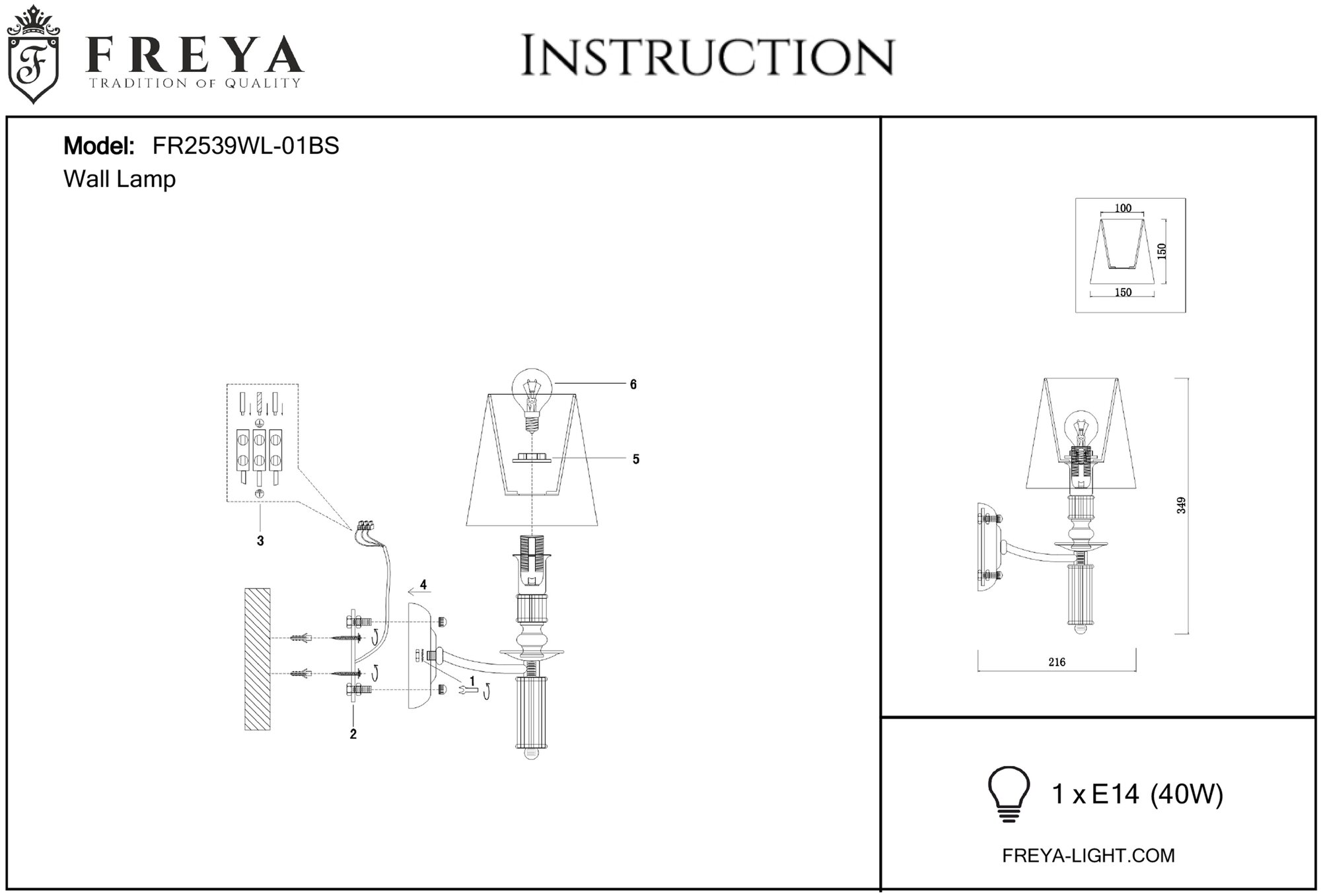 F
FREYA
TRADITION OF QUALITY

INSTRUCTION

Model: FR2539WL-01BS
Wall Lamp

6
5
3
4
1
2

100
150
150

349
216

1 x E14 (40W)

FREYA-LIGHT.COM